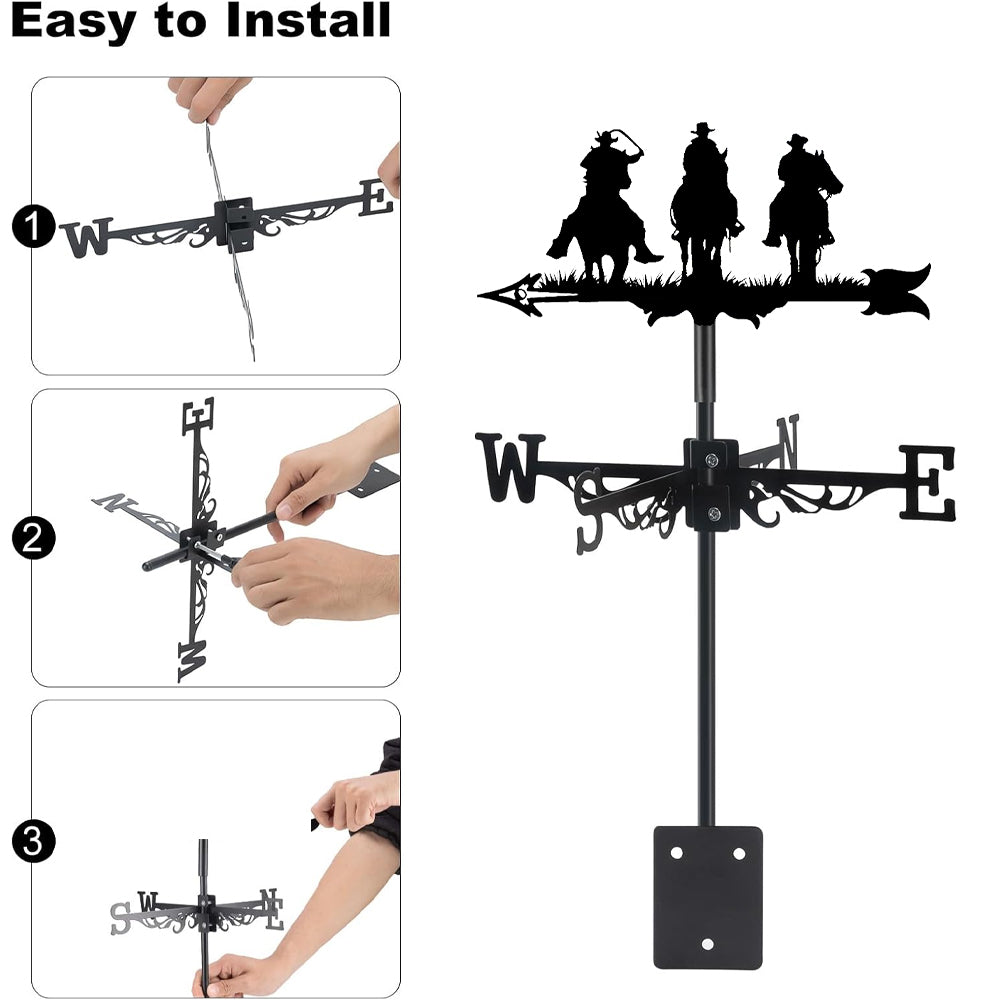 Easy to Install

1
W E

2
E N W

3
S W N E

W S N E