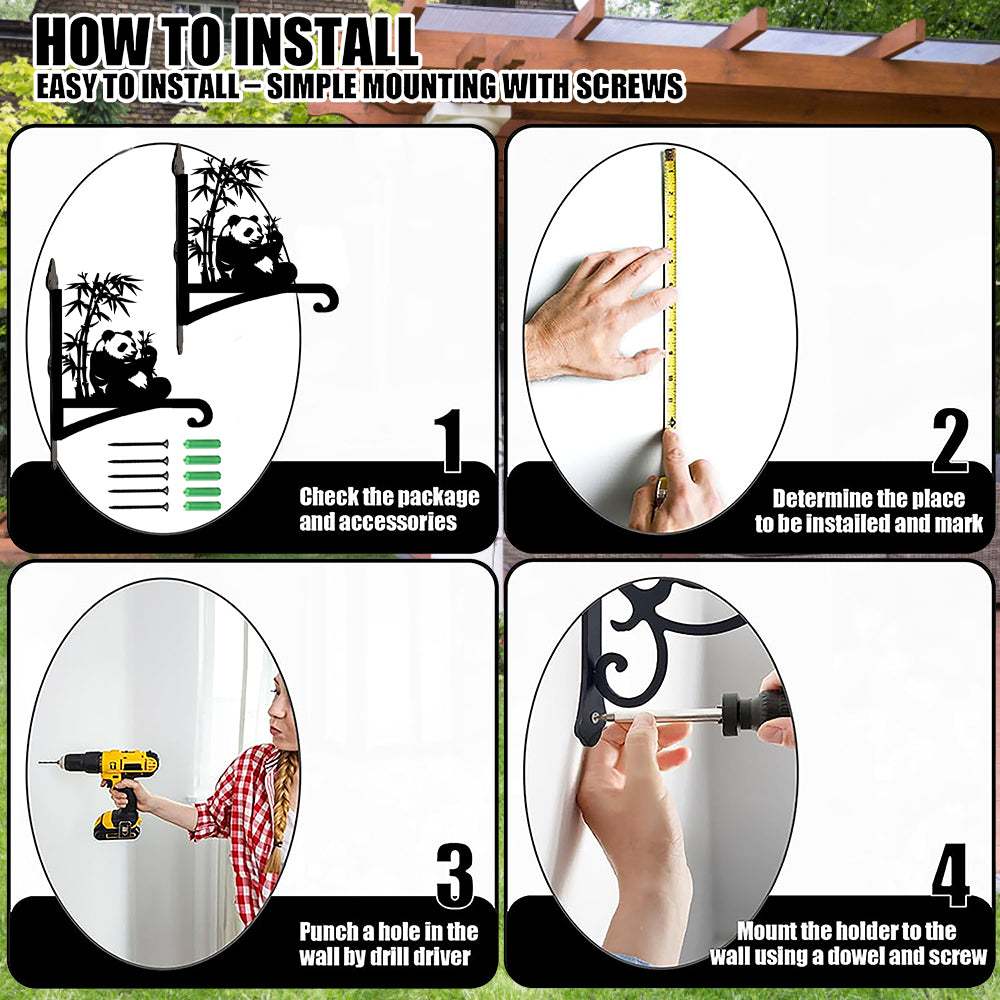 HOW TO INSTALL
EASY TO INSTALL – SIMPLE MOUNTING WITH SCREWS

1
Check the package and accessories

2
Determine the place to be installed and mark

3
Punch a hole in the wall by drill driver

4
Mount the holder to the wall using a dowel and screw