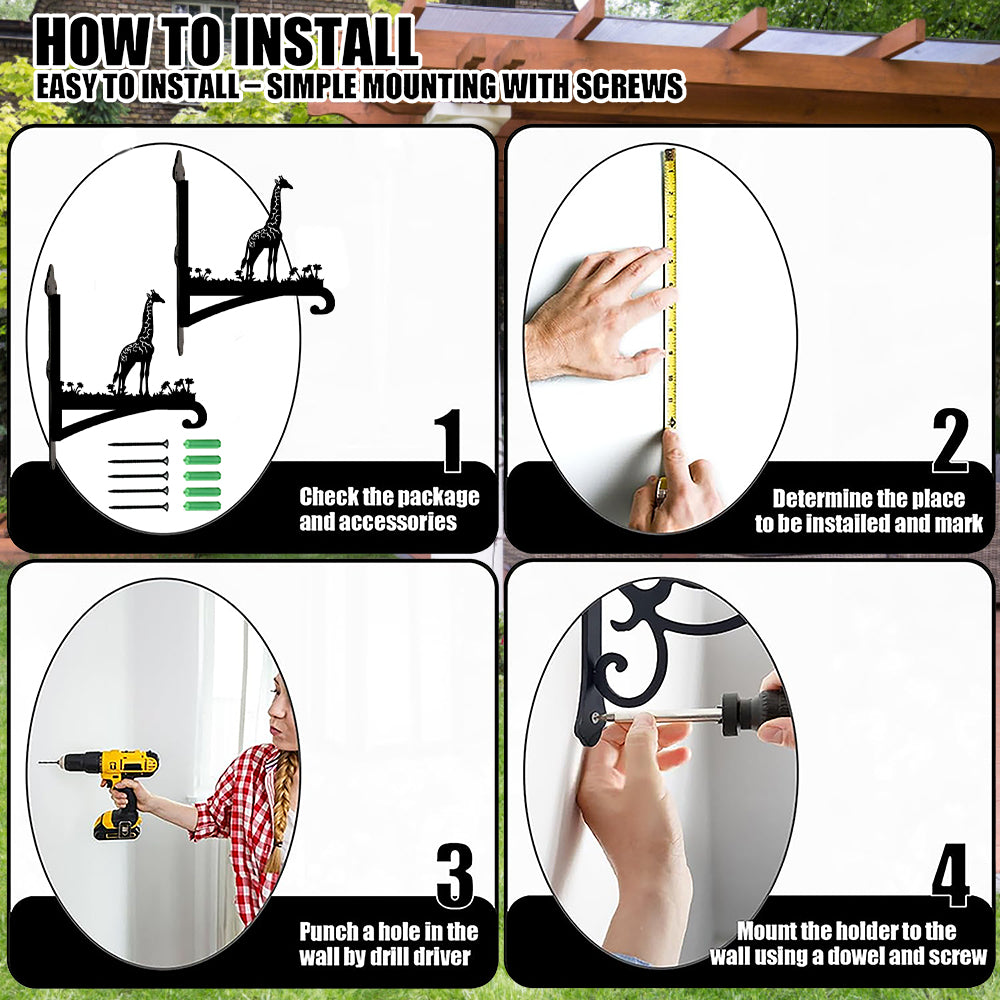 HOW TO INSTALL
EASY TO INSTALL – SIMPLE MOUNTING WITH SCREWS

1
Check the package and accessories

2
Determine the place to be installed and mark

3
Punch a hole in the wall by drill driver

4
Mount the holder to the wall using a dowel and screw