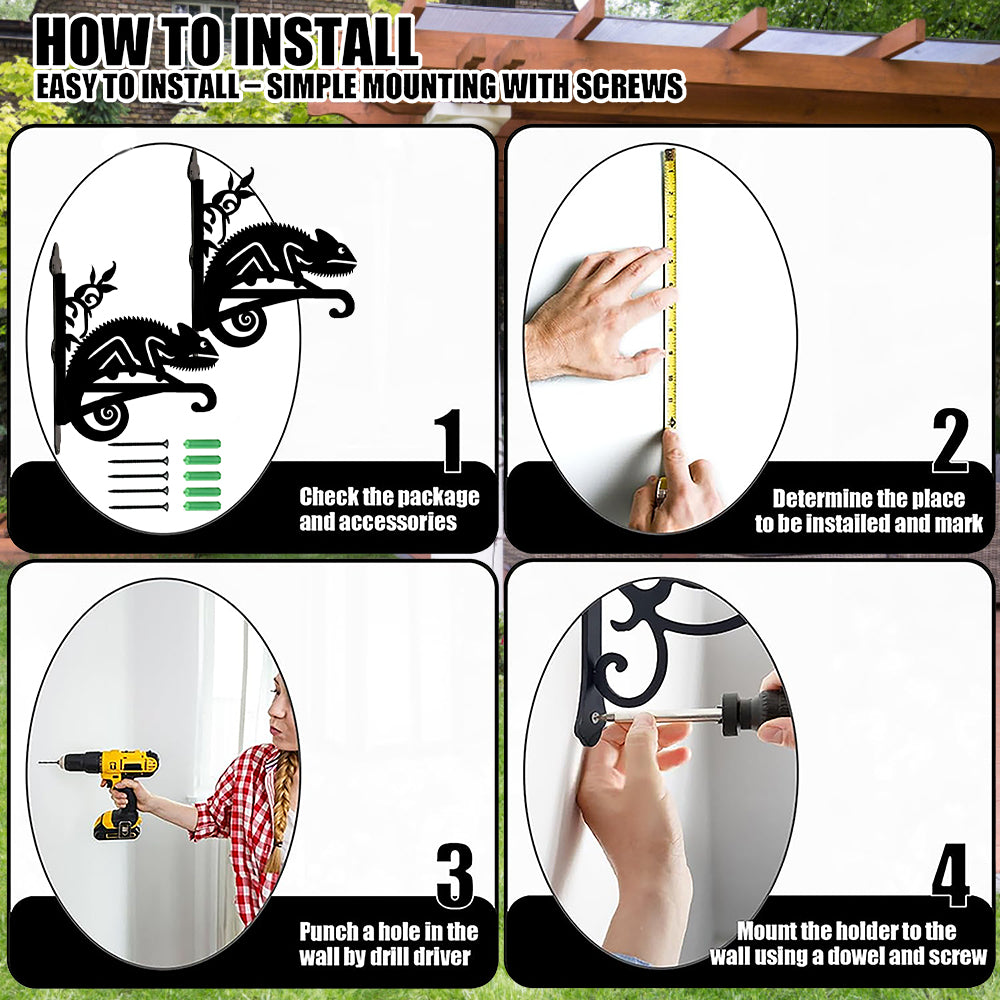 HOW TO INSTALL
EASY TO INSTALL – SIMPLE MOUNTING WITH SCREWS

1
Check the package and accessories

2
Determine the place to be installed and mark

3
Punch a hole in the wall by drill driver

4
Mount the holder to the wall using a dowel and screw