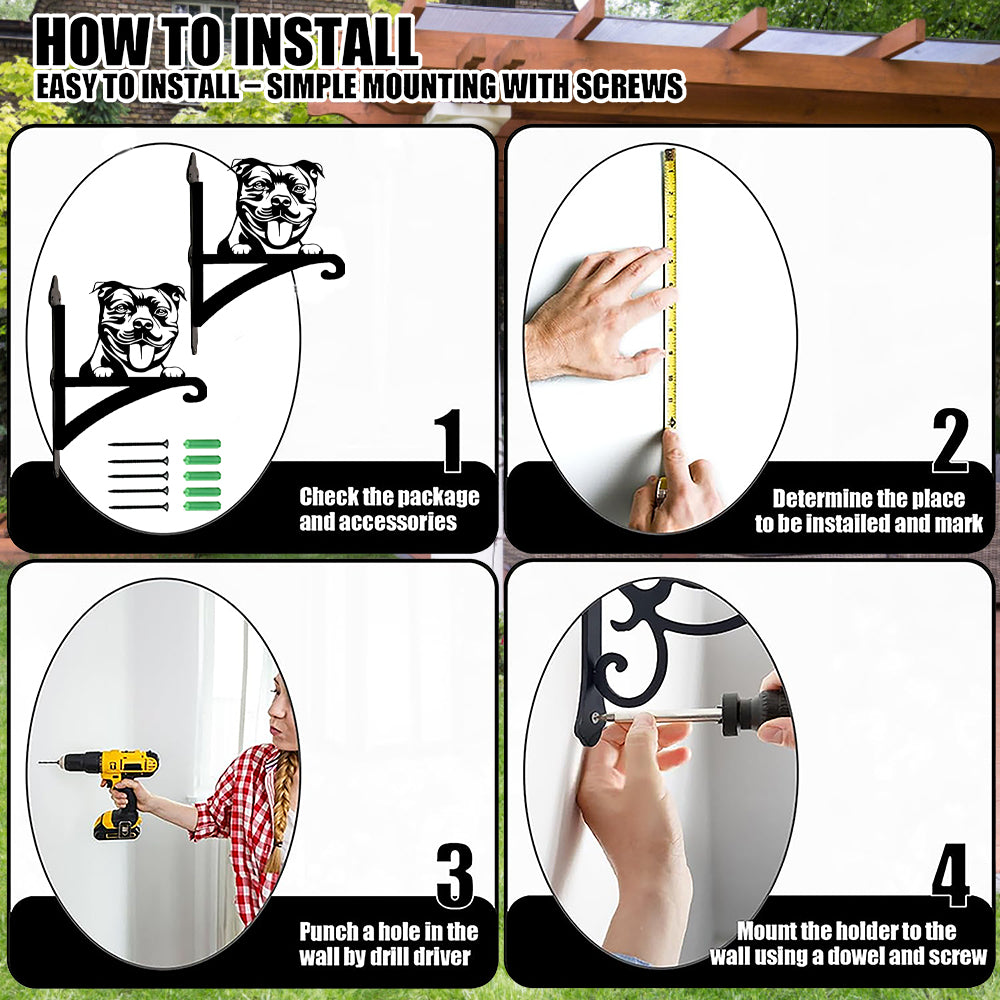 HOW TO INSTALL
EASY TO INSTALL – SIMPLE MOUNTING WITH SCREWS

1
Check the package and accessories

2
Determine the place to be installed and mark

3
Punch a hole in the wall by drill driver

4
Mount the holder to the wall using a dowel and screw