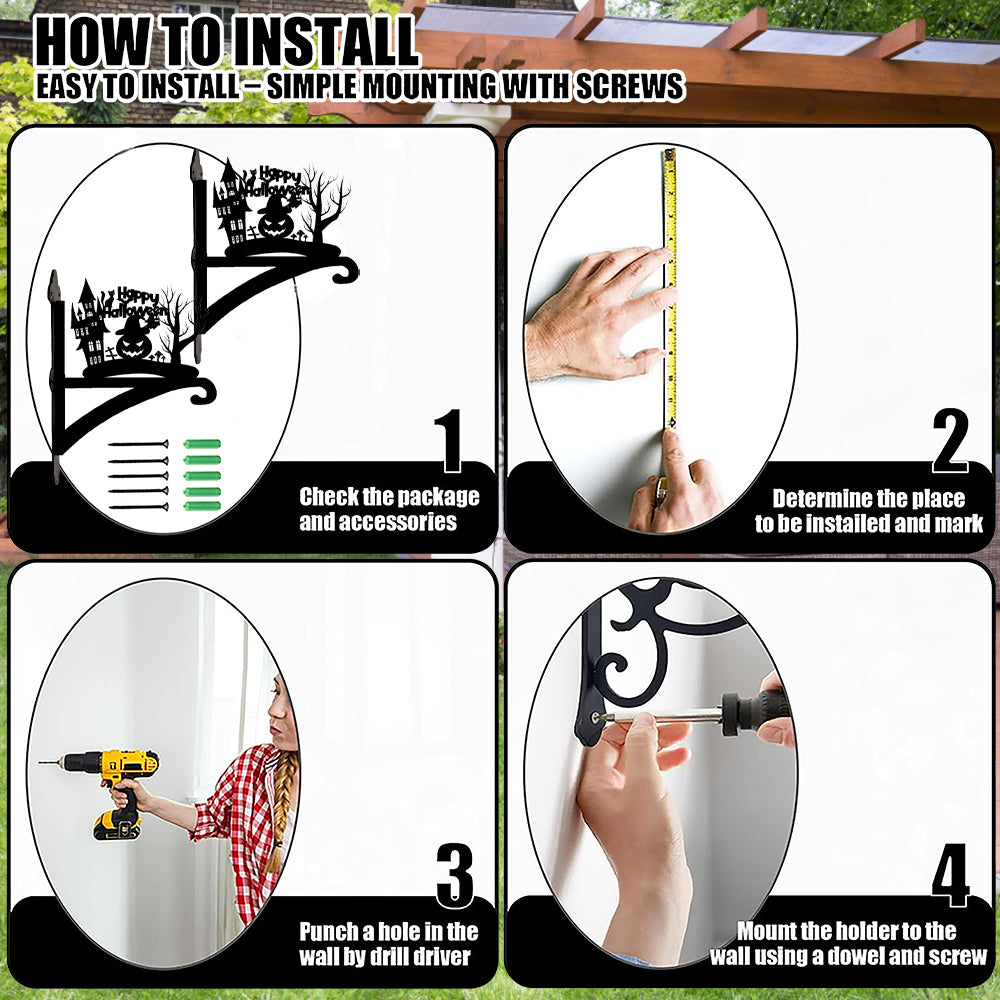 HOW TO INSTALL
EASY TO INSTALL – SIMPLE MOUNTING WITH SCREWS

Happy Halloween

Happy Halloween

1
Check the package and accessories

2
Determine the place to be installed and mark

3
Punch a hole in the wall by drill driver

4
Mount the holder to the wall using a dowel and screw