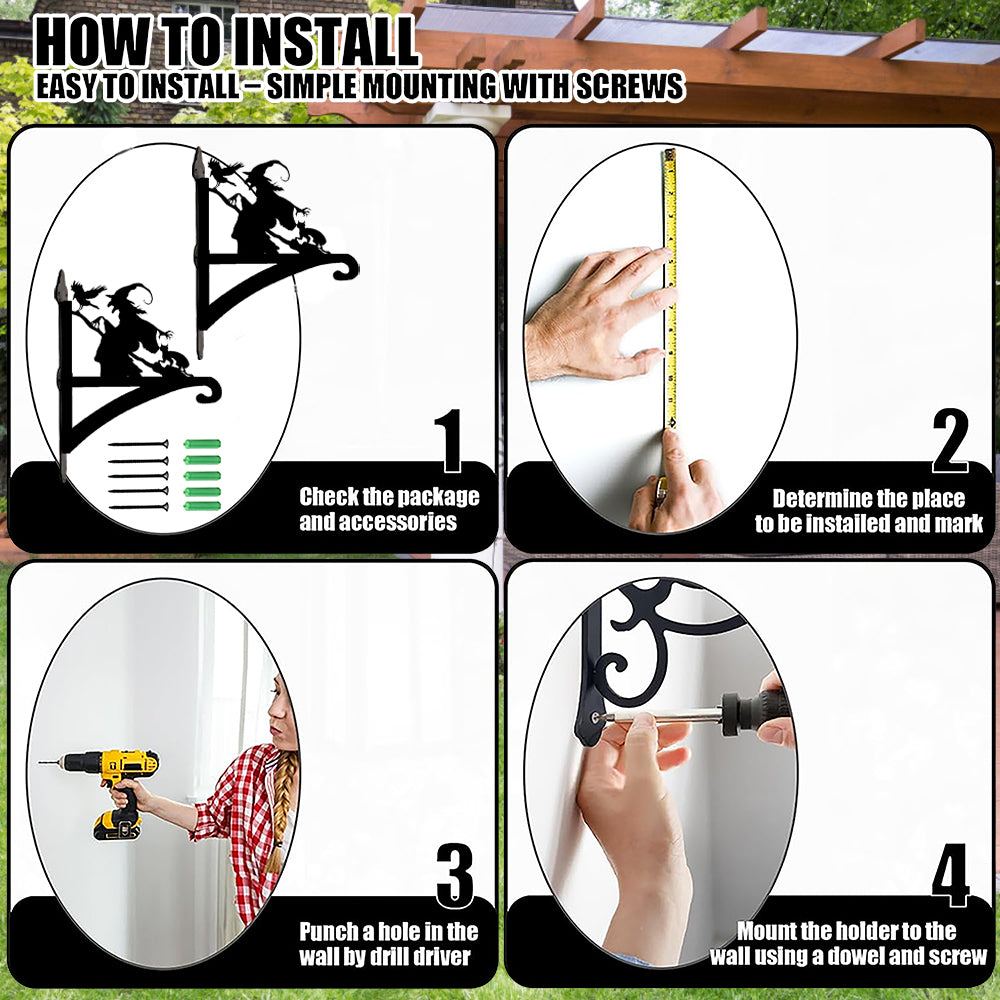 HOW TO INSTALL
EASY TO INSTALL – SIMPLE MOUNTING WITH SCREWS

1
Check the package and accessories

2
Determine the place to be installed and mark

3
Punch a hole in the wall by drill driver

4
Mount the holder to the wall using a dowel and screw