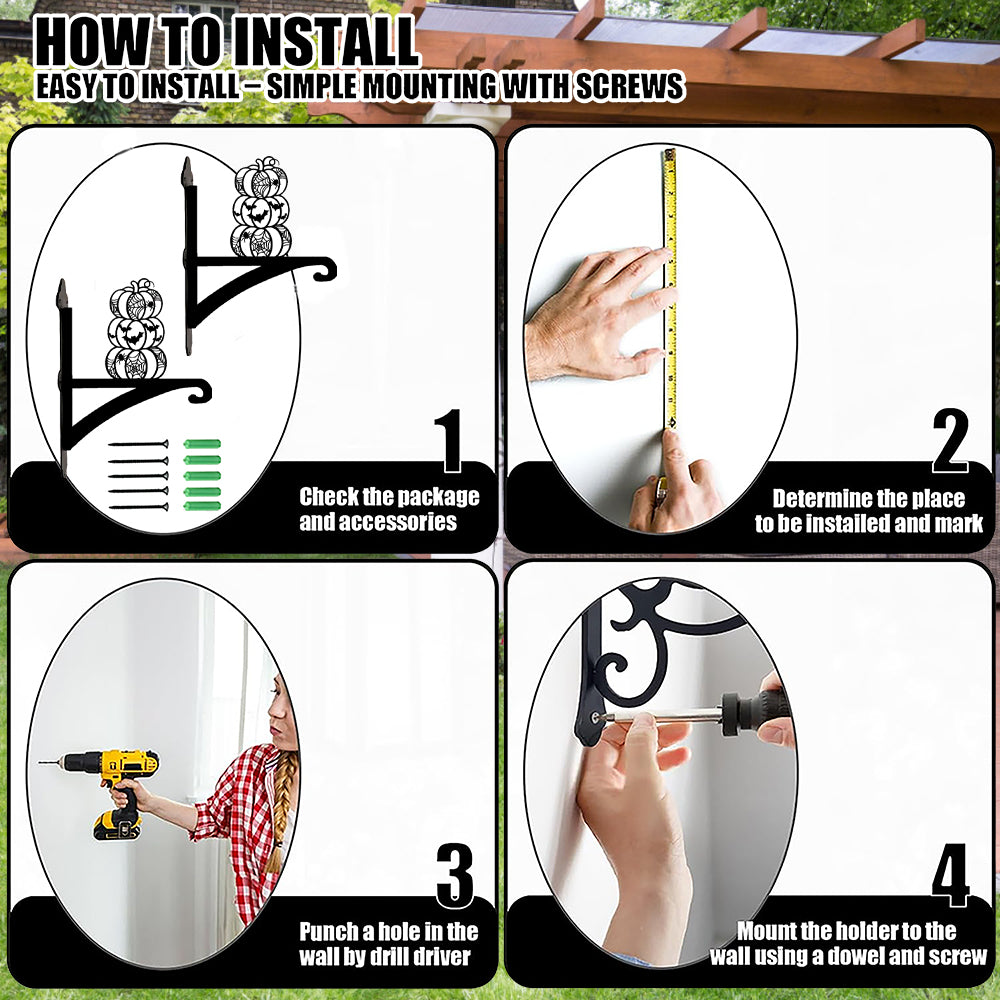 HOW TO INSTALL
EASY TO INSTALL – SIMPLE MOUNTING WITH SCREWS

1
Check the package and accessories

2
Determine the place to be installed and mark

3
Punch a hole in the wall by drill driver

4
Mount the holder to the wall using a dowel and screw