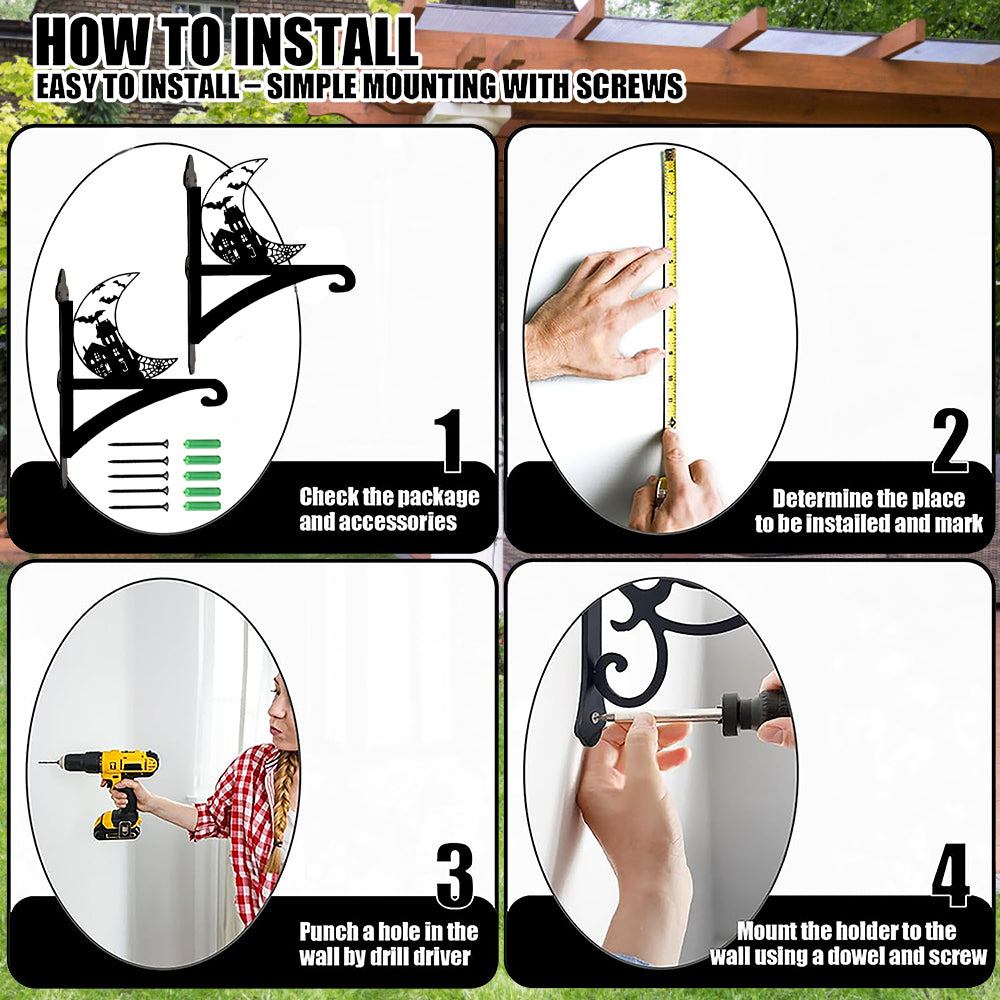 HOW TO INSTALL
EASY TO INSTALL – SIMPLE MOUNTING WITH SCREWS

1
Check the package and accessories

2
Determine the place to be installed and mark

3
Punch a hole in the wall by drill driver

4
Mount the holder to the wall using a dowel and screw