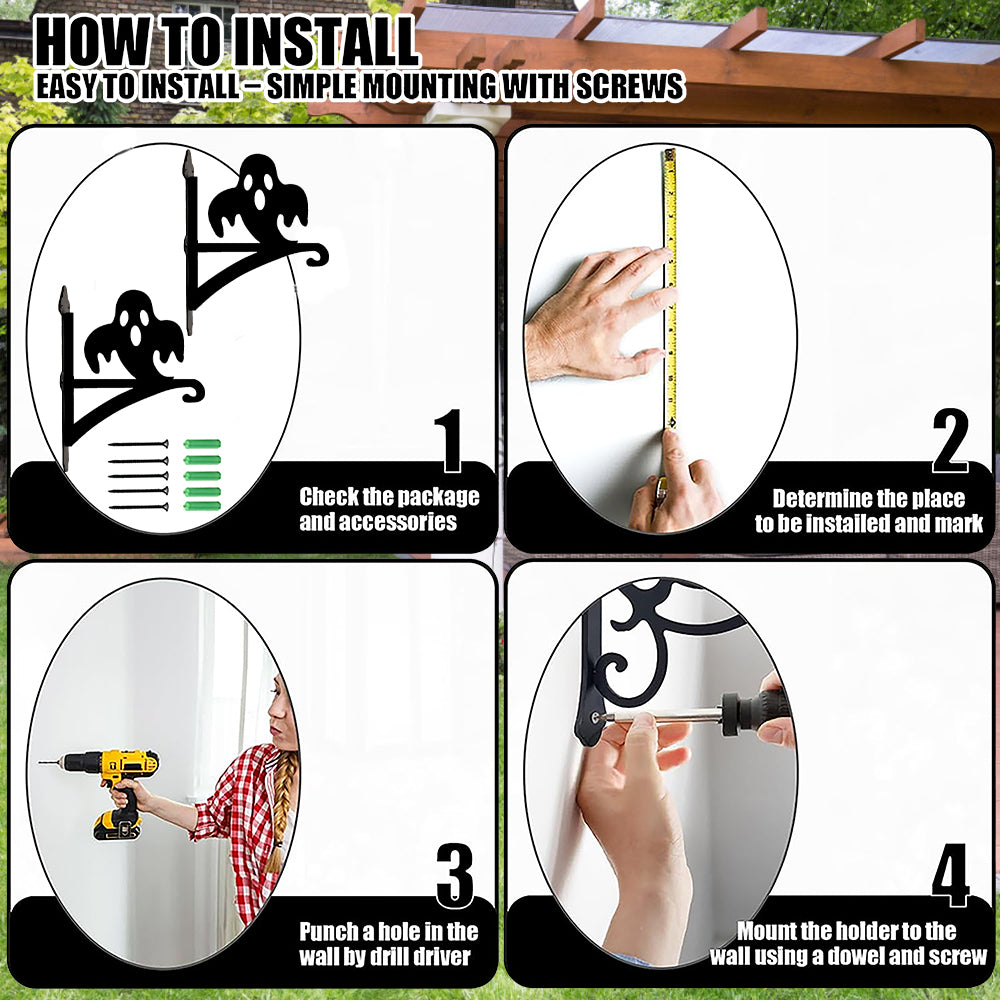 HOW TO INSTALL
EASY TO INSTALL – SIMPLE MOUNTING WITH SCREWS

1
Check the package and accessories

2
Determine the place to be installed and mark

3
Punch a hole in the wall by drill driver

4
Mount the holder to the wall using a dowel and screw