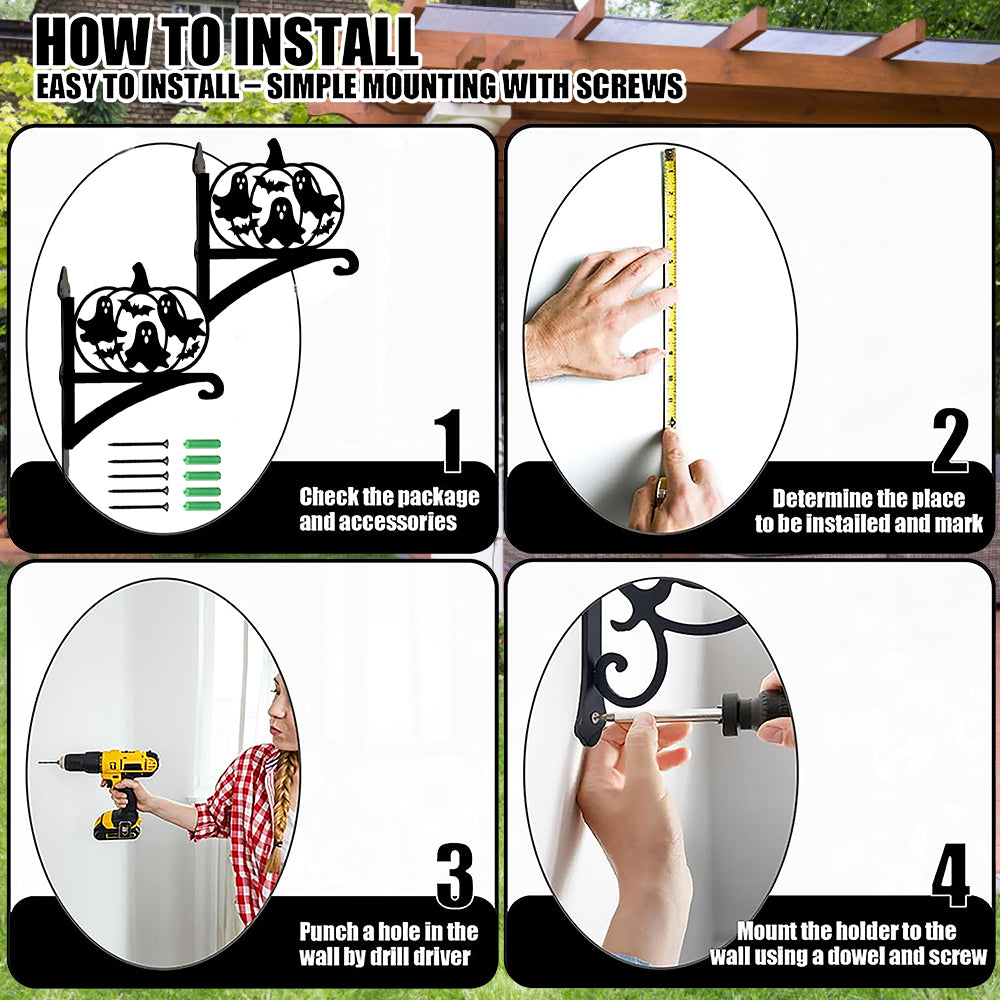 HOW TO INSTALL
EASY TO INSTALL – SIMPLE MOUNTING WITH SCREWS

1
Check the package and accessories

2
Determine the place to be installed and mark

3
Punch a hole in the wall by drill driver

4
Mount the holder to the wall using a dowel and screw