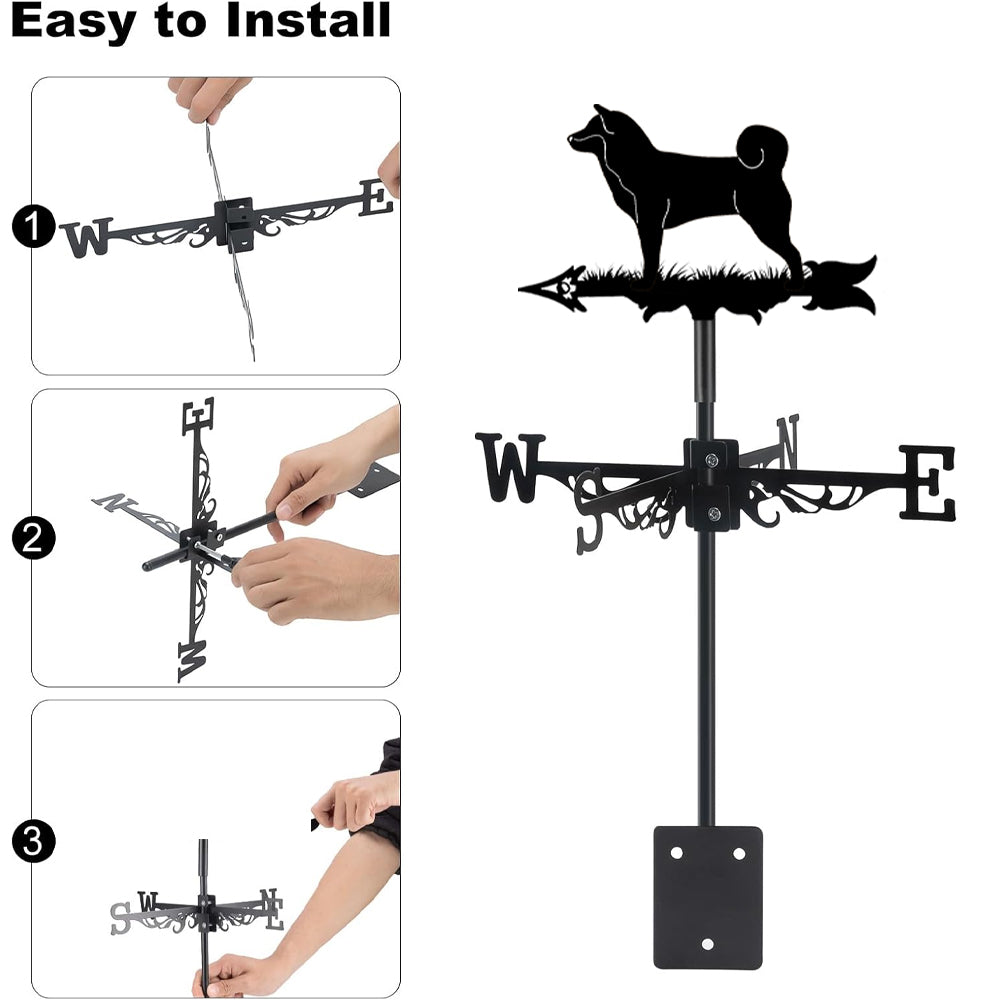 Easy to Install

1
W E

2
E N W

3
S W N E

W S N E