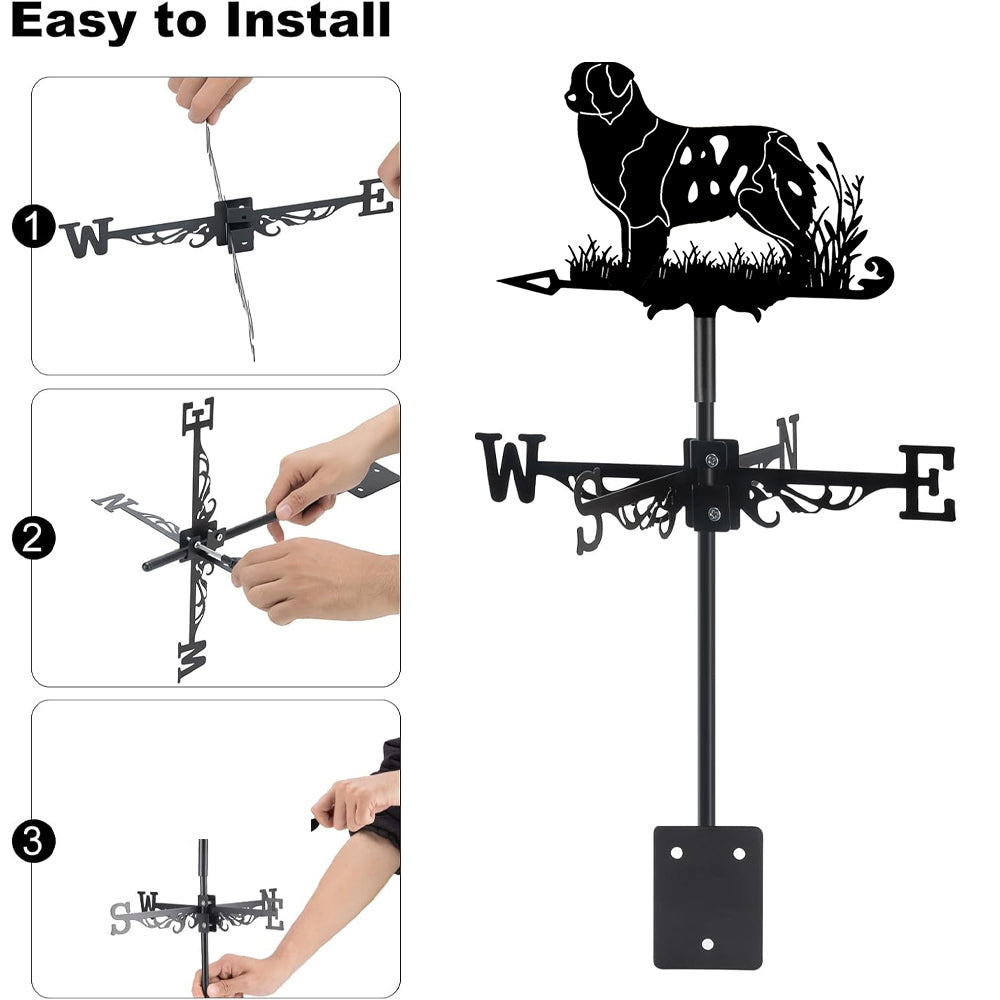 Easy to Install

1
W E

2
E N W

3
S W N E

W S N E