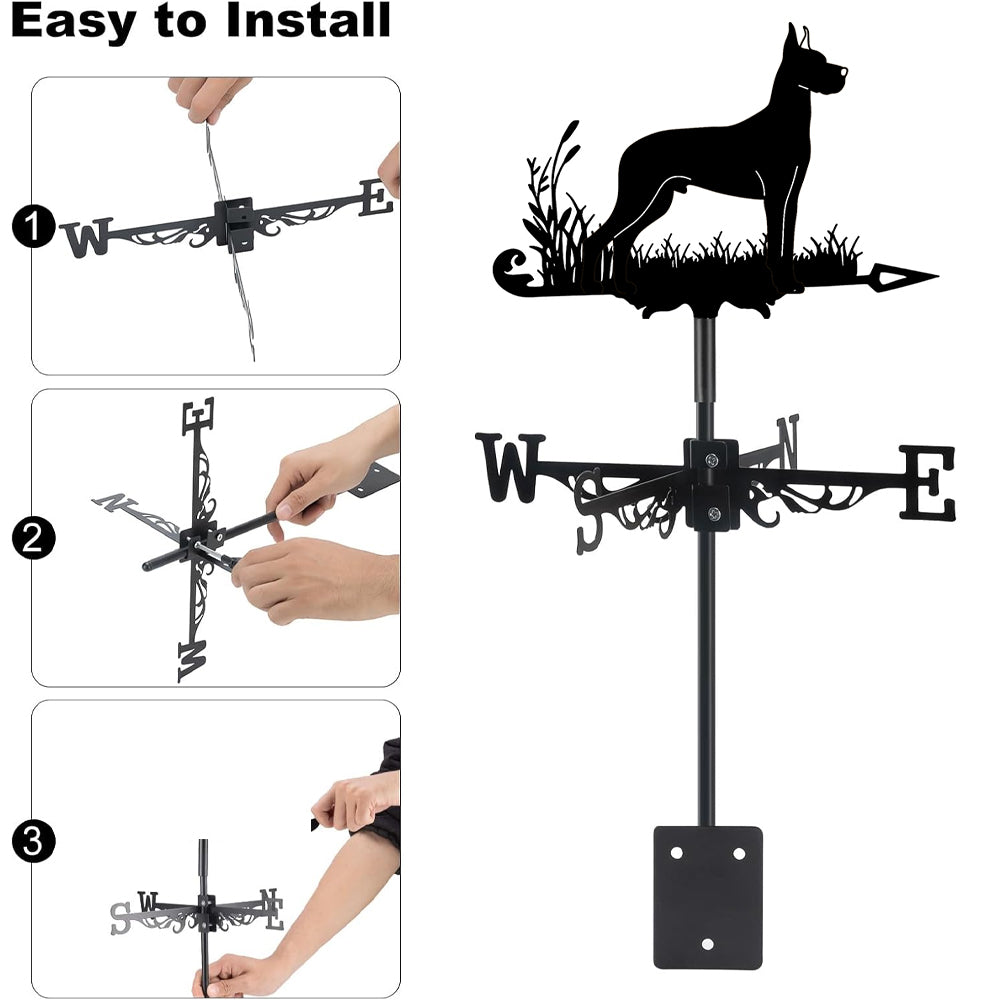 Easy to Install

1

W E

2

E N W

3

S W N E

W S N E