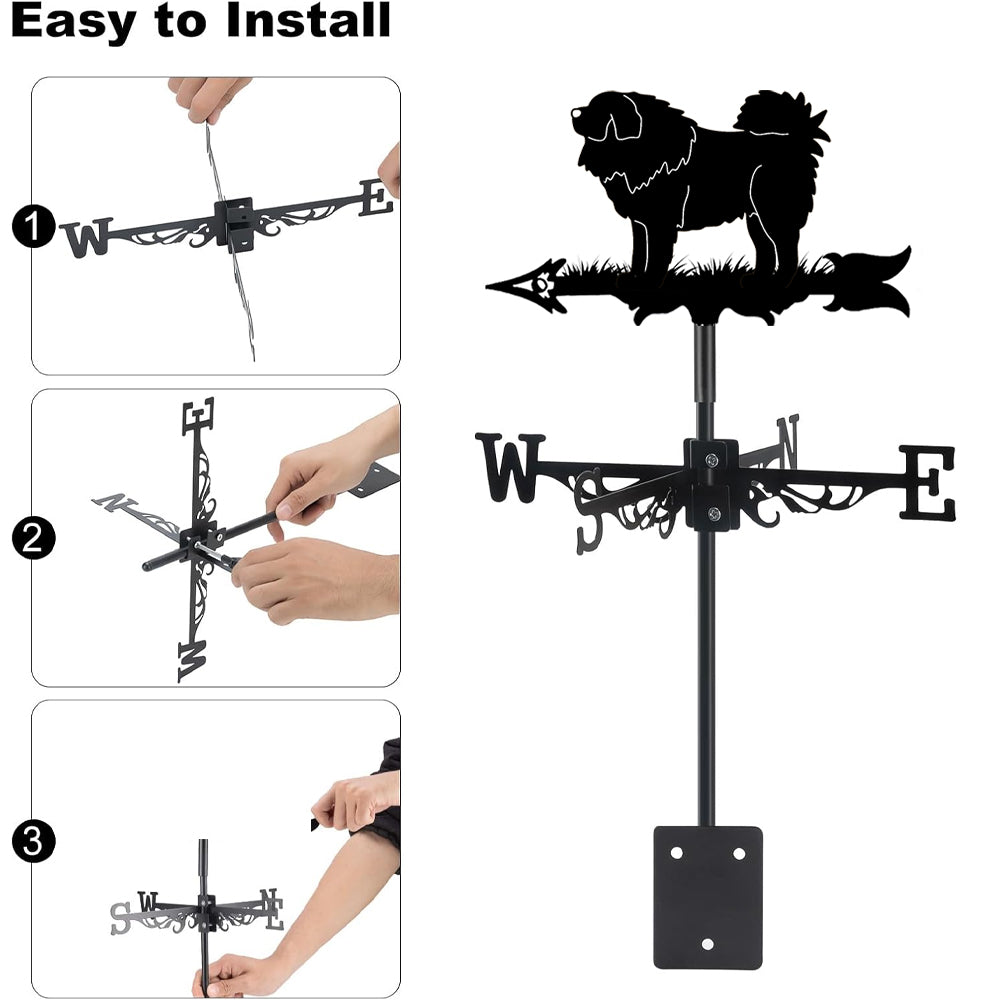 Easy to Install

1

W E

2

E N W

3

S W N E

W S N E