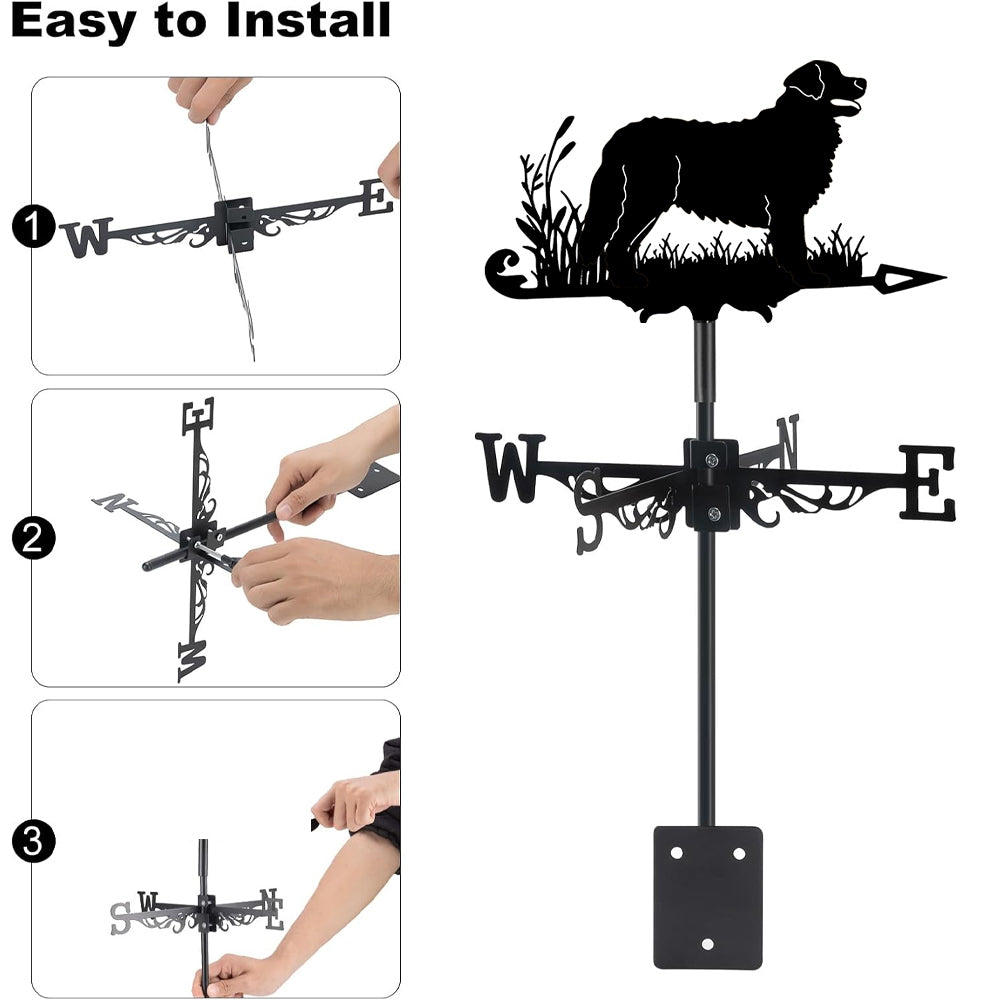 Easy to Install

1
W E

2
E N W

3
S W N E

W S N E