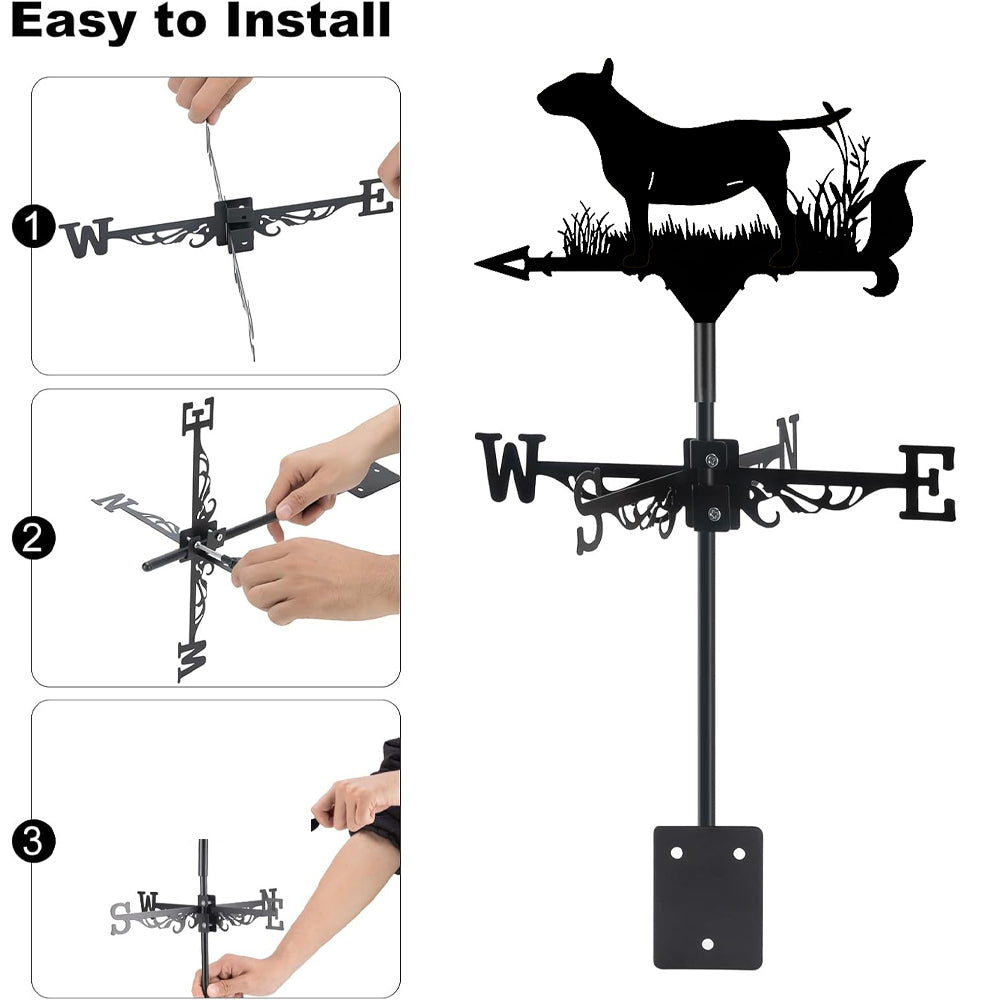 Easy to Install

1

W E

2

E
N
W

3

S W N E

W S N E