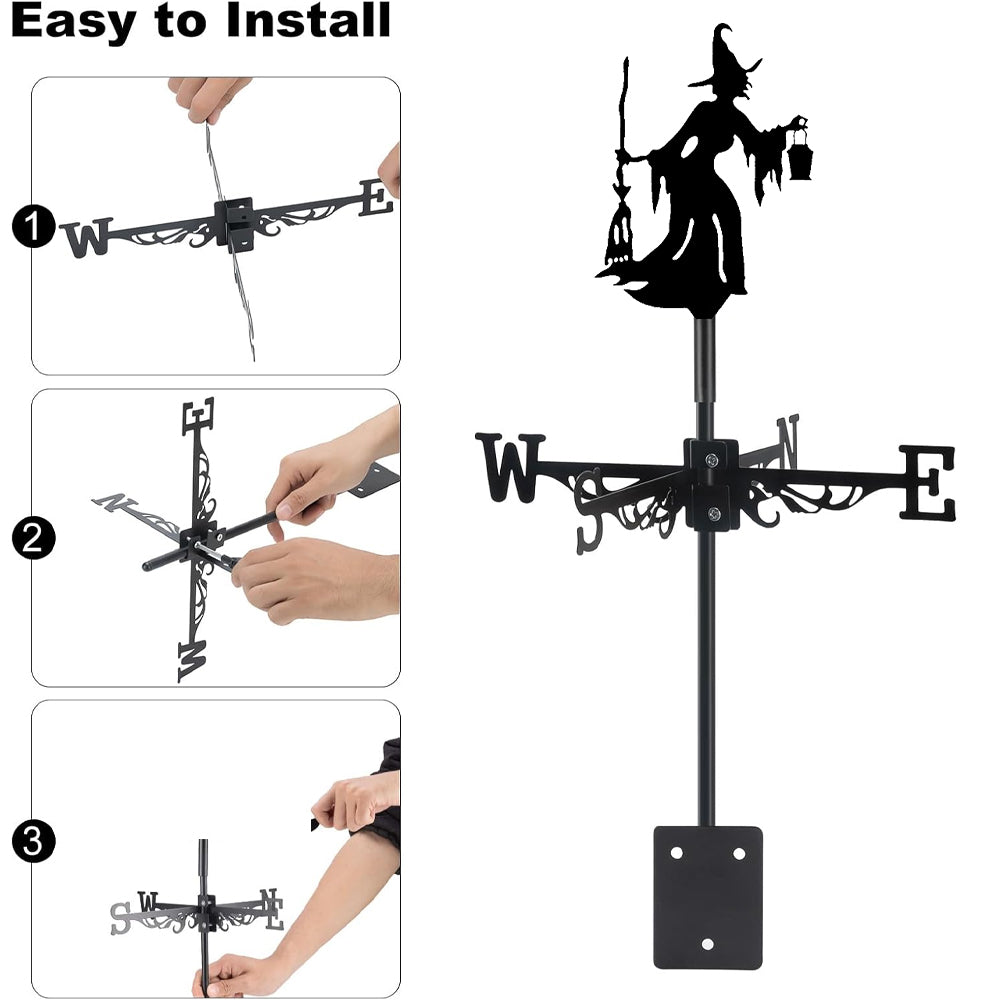 Easy to Install

1
W E

2
E N W

3
S W N E

W S N E