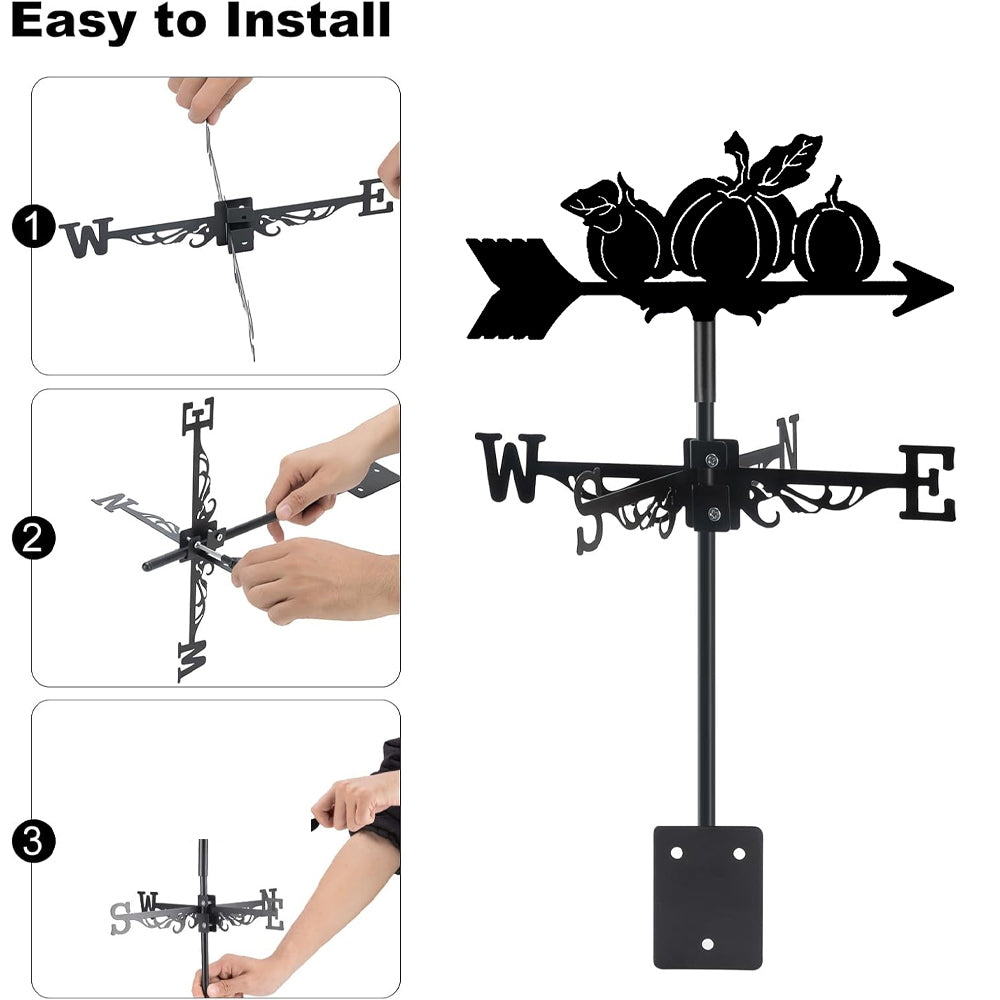 Easy to Install

1
W E

2
E N W

3
S W N E

W S N E