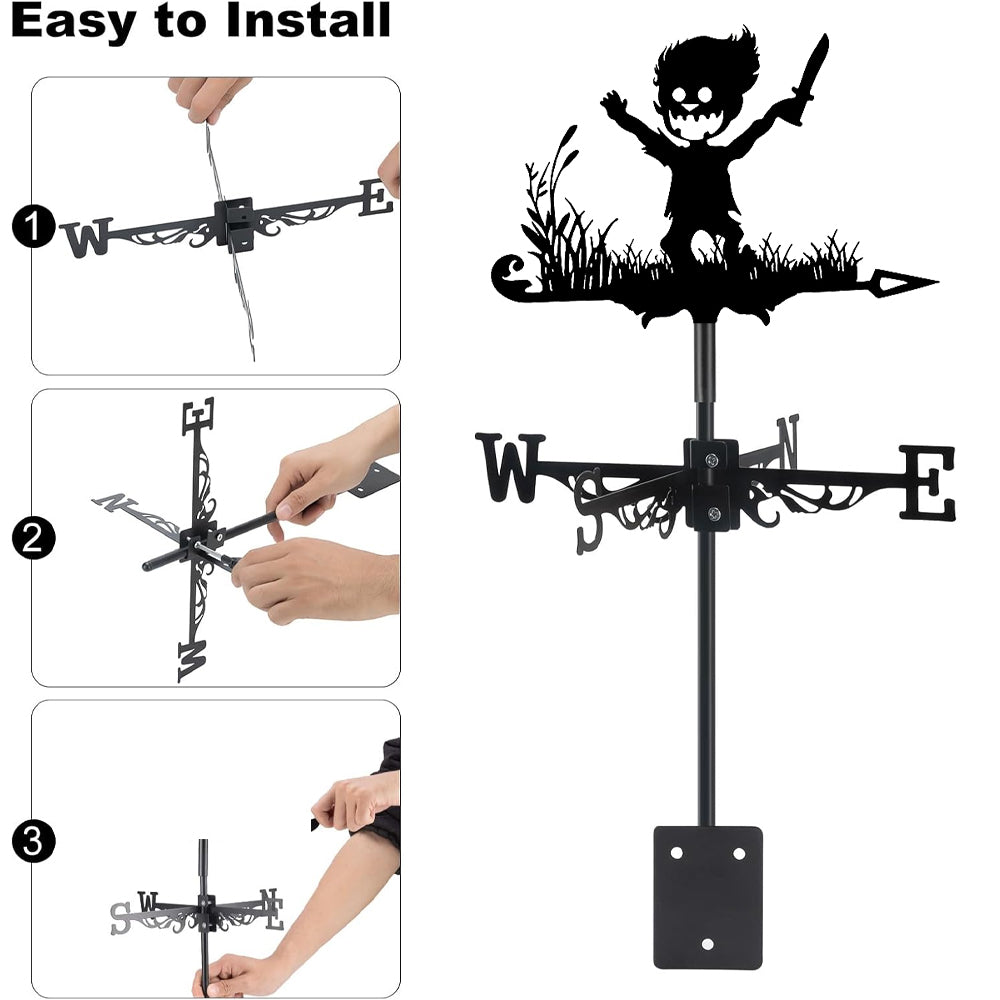 Easy to Install

1
W E

2
E N W

3
S W N E

W S N E