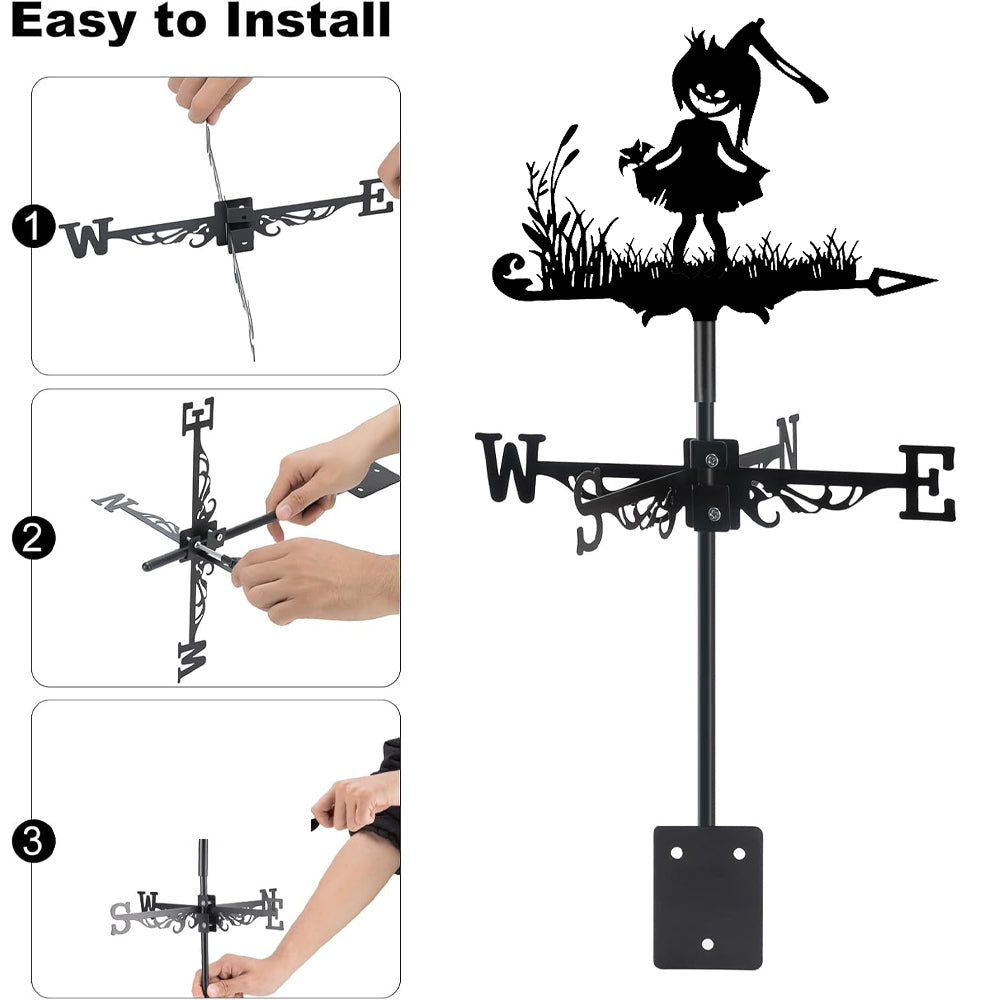 Easy to Install

1
W E

2
E N W

3
S W N E

W S N E