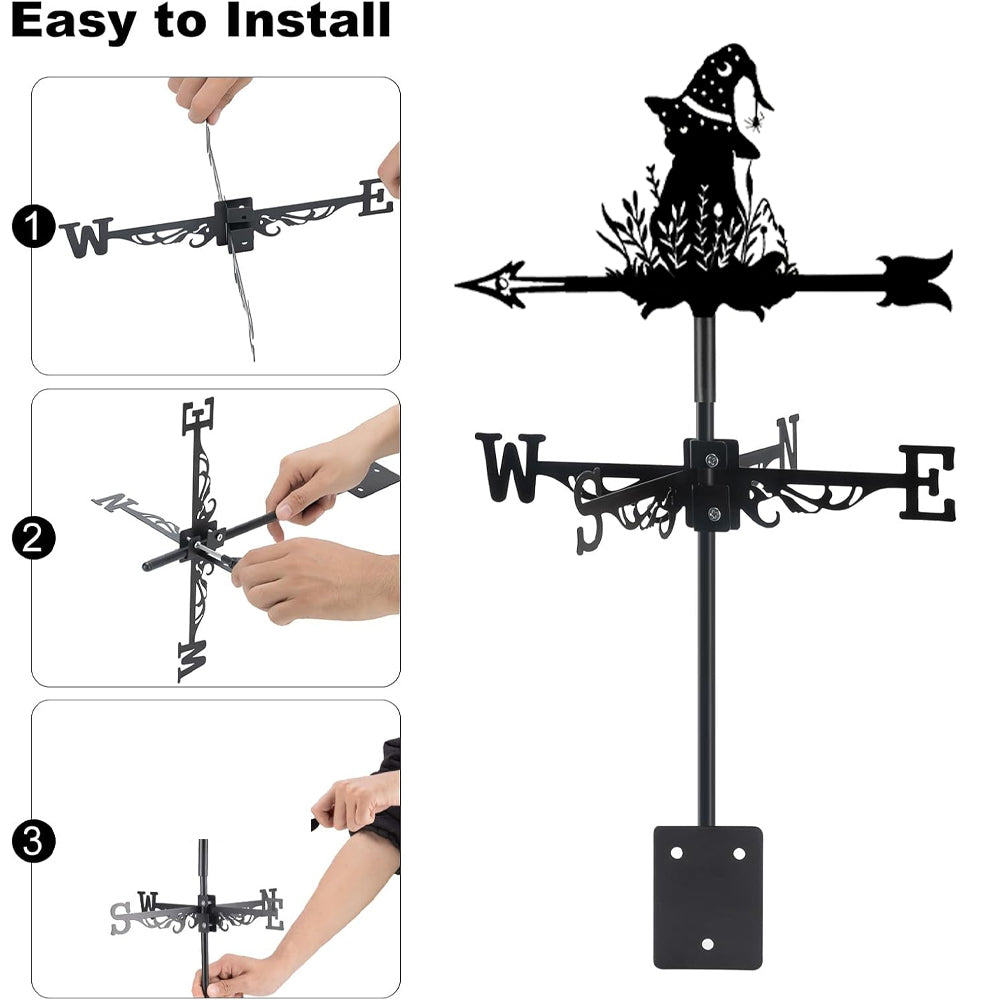 Easy to Install

1
W E

2
E N W

3
S W N E

W S N E