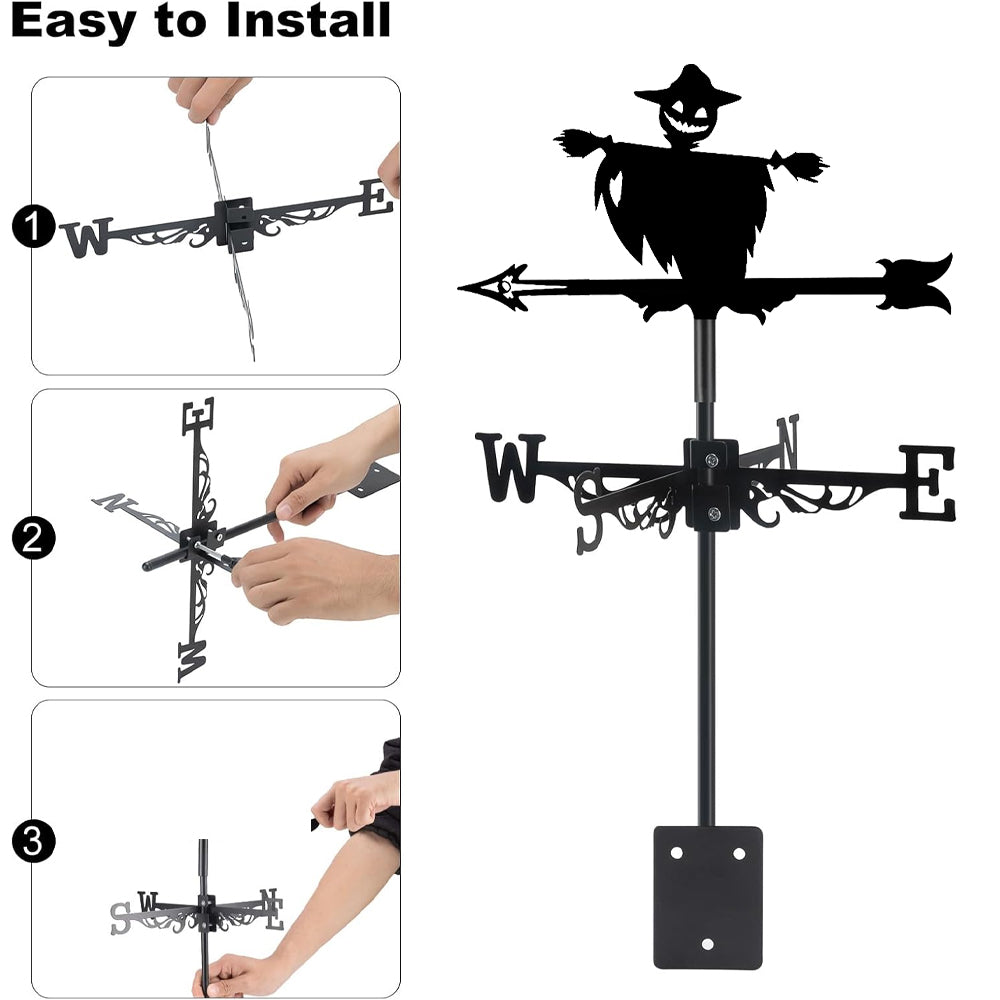 Easy to Install

1
W E

2
E N W

3
S W N E

W S N E