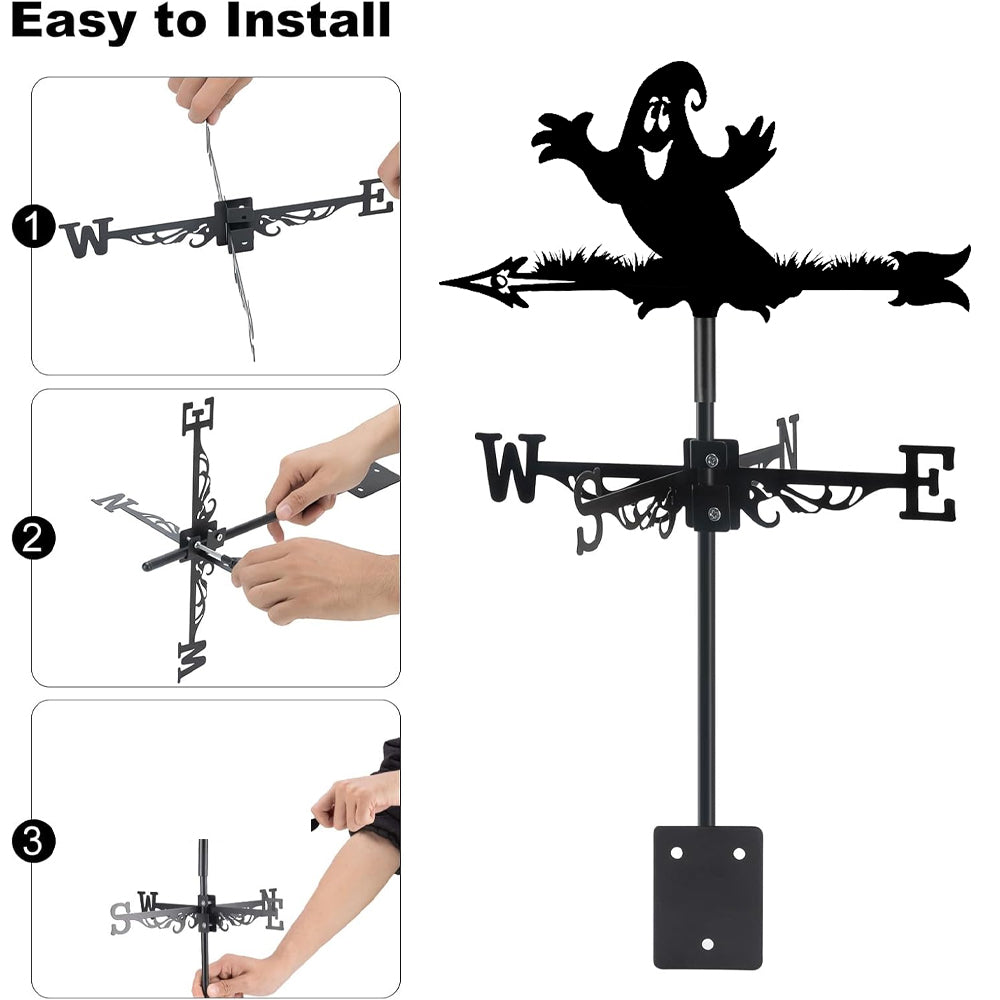 Easy to Install

1
W E

2
E N W

3
S W N E

W S N E