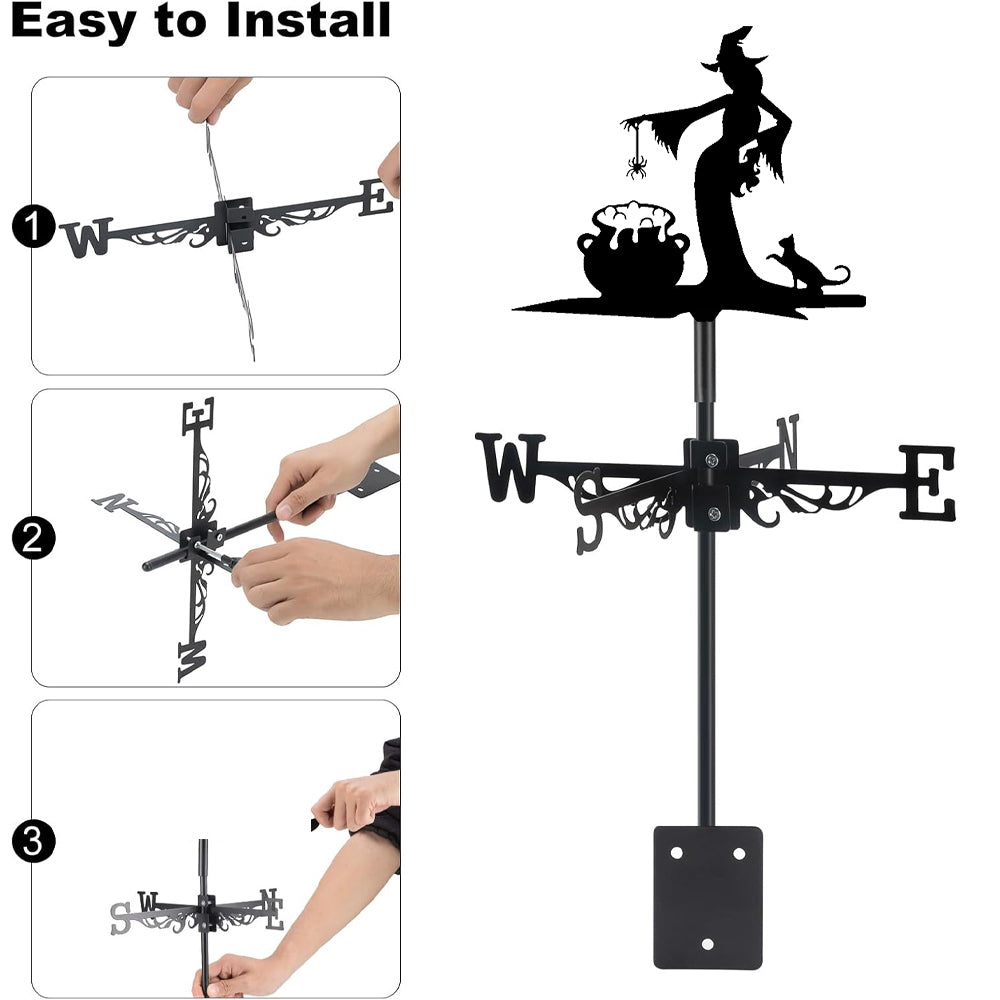 Easy to Install

1

W E

2

E N W

3

S W N E

W S N E