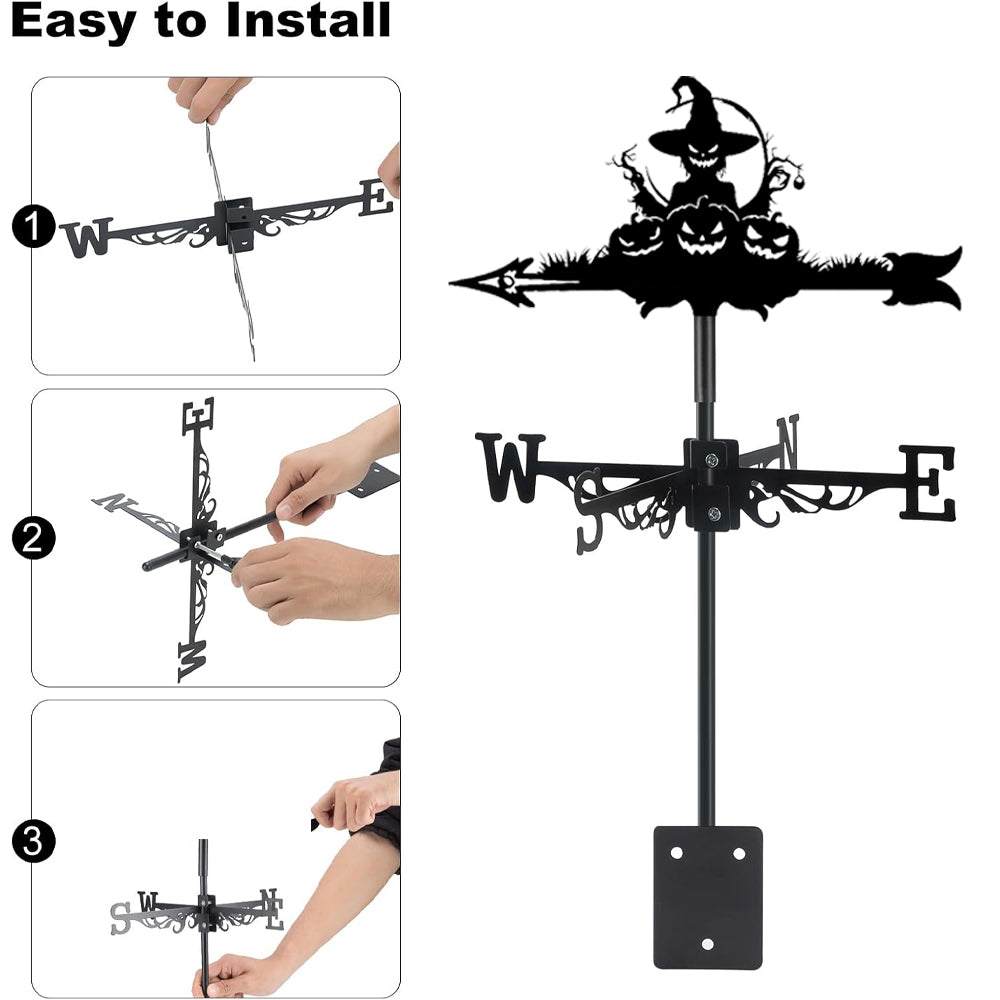 Easy to Install

1

W E

2

E N W

3

S W N E

W S N E