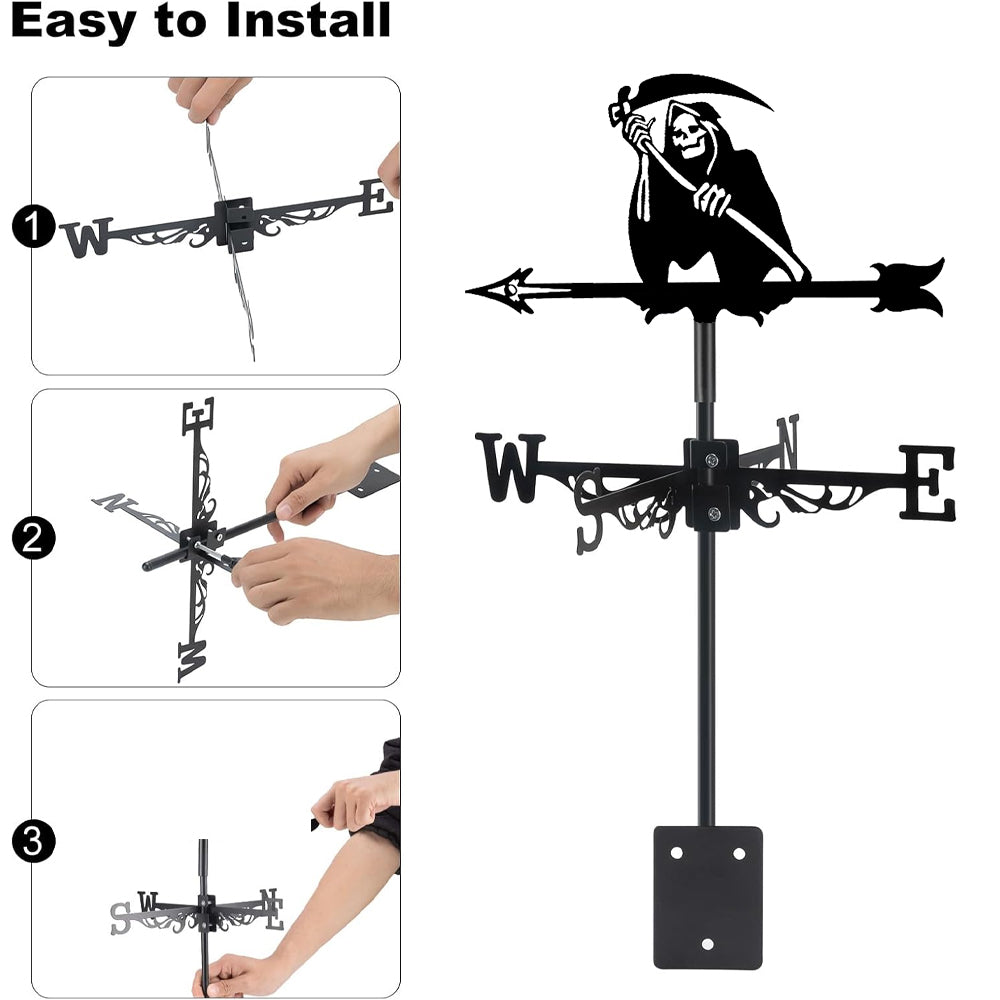 Easy to Install

1

W E

2

E N W

3

S W N E

W S N E