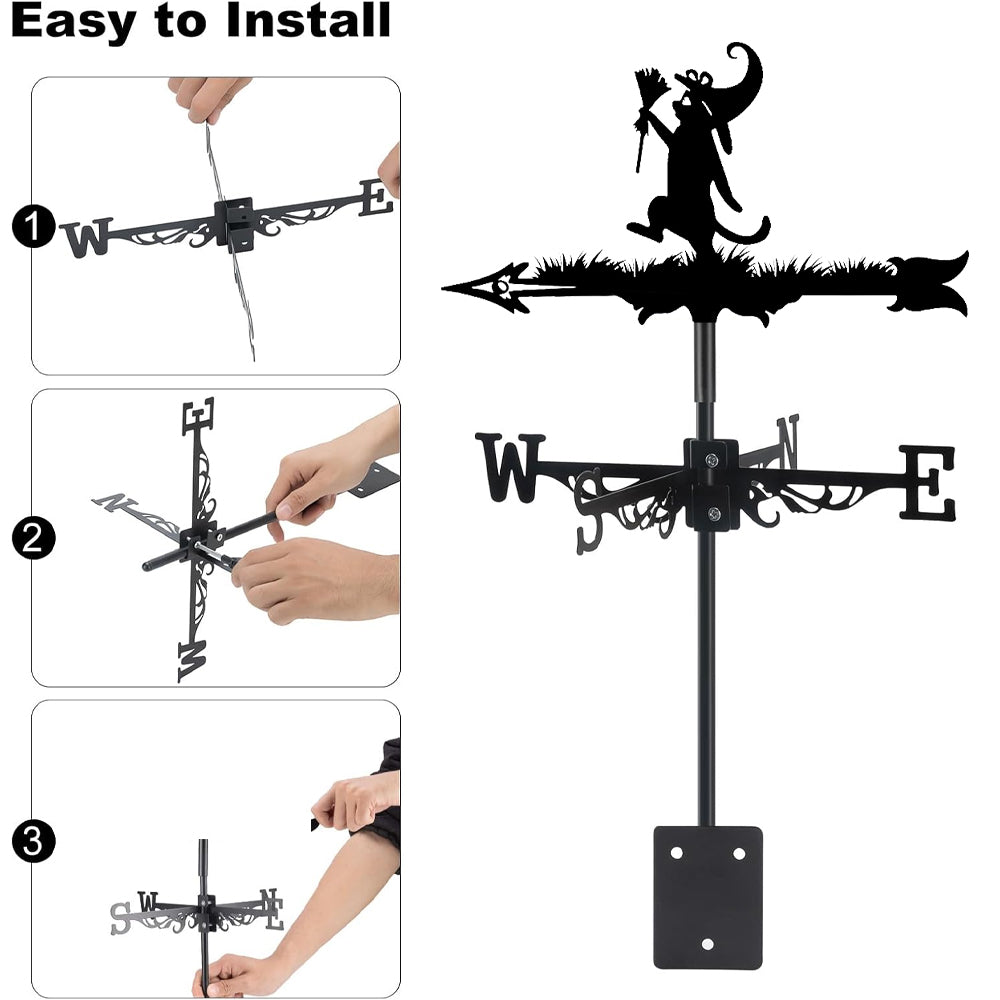 Easy to Install

1
W E

2
E N W

3
S W N E

W S N E