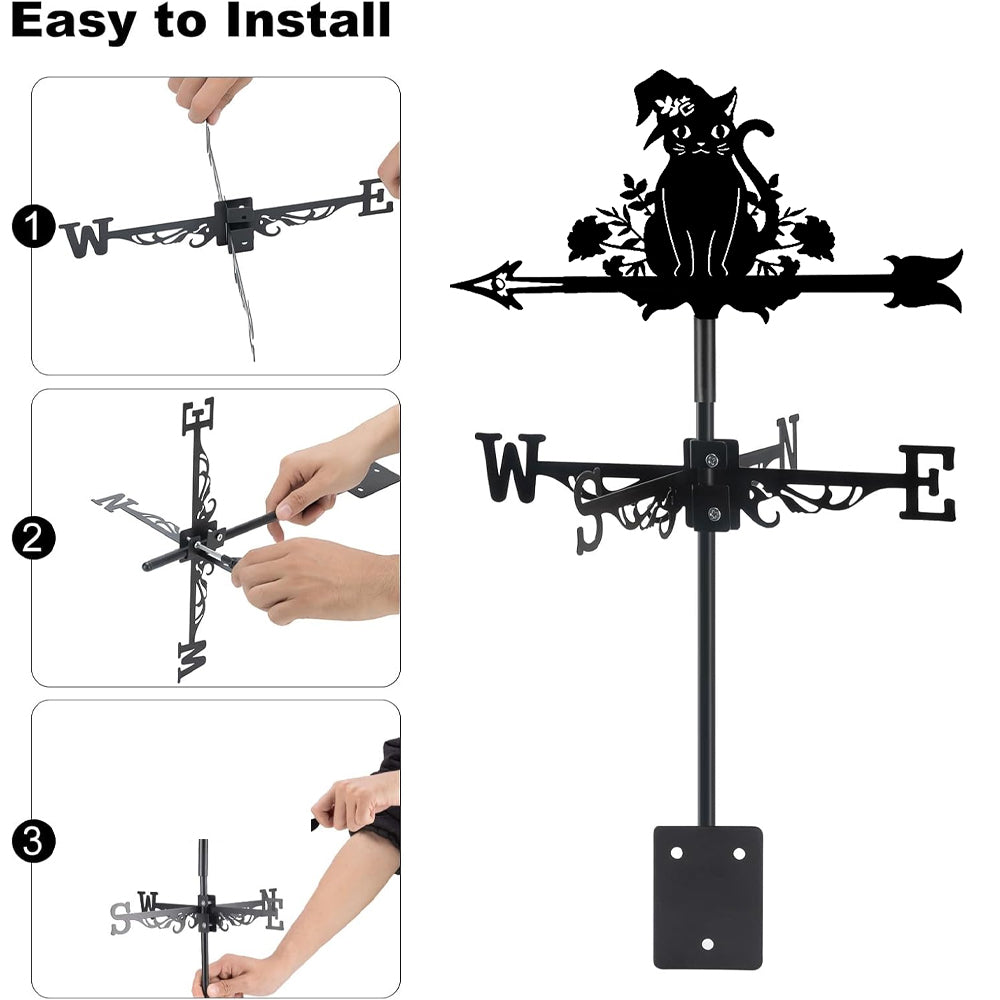 Easy to Install

1
W E

2
E N W

3
S W N E

W S N E