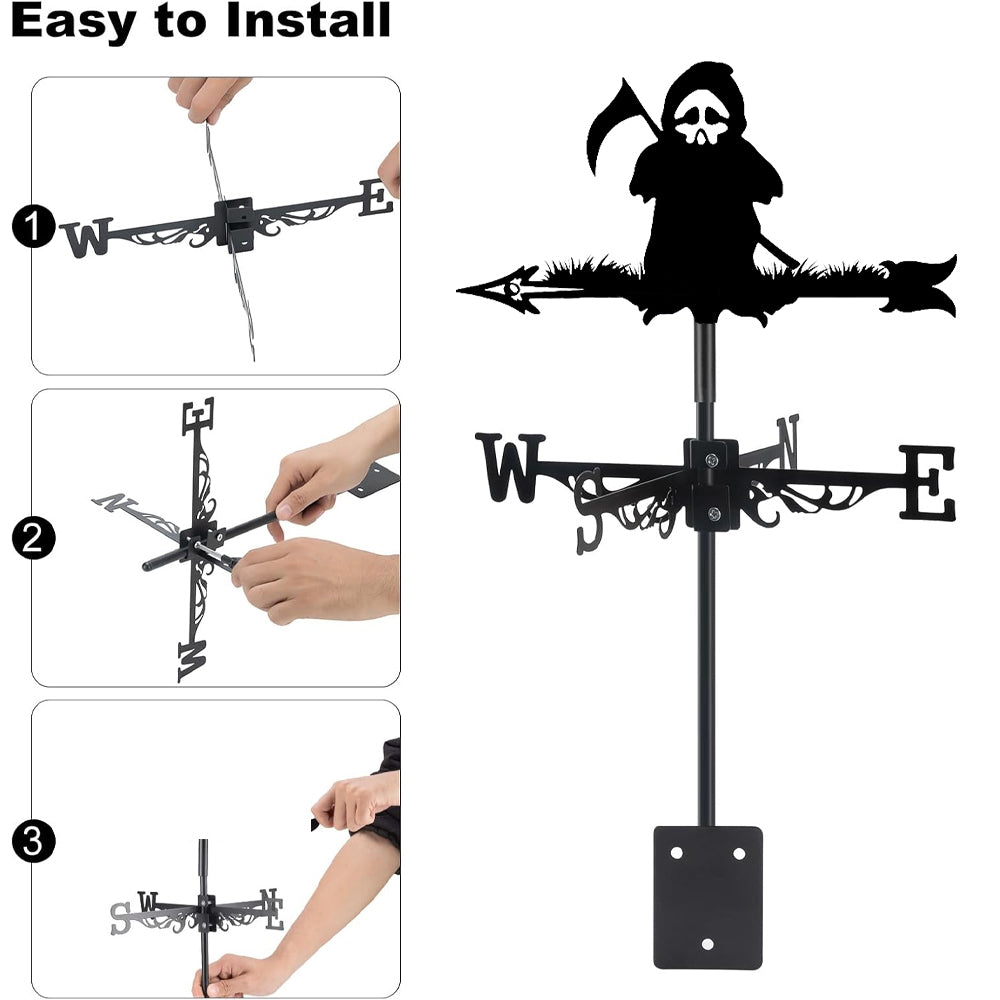 Easy to Install

1

W E

2

E N W

3

S W N E

W S N E