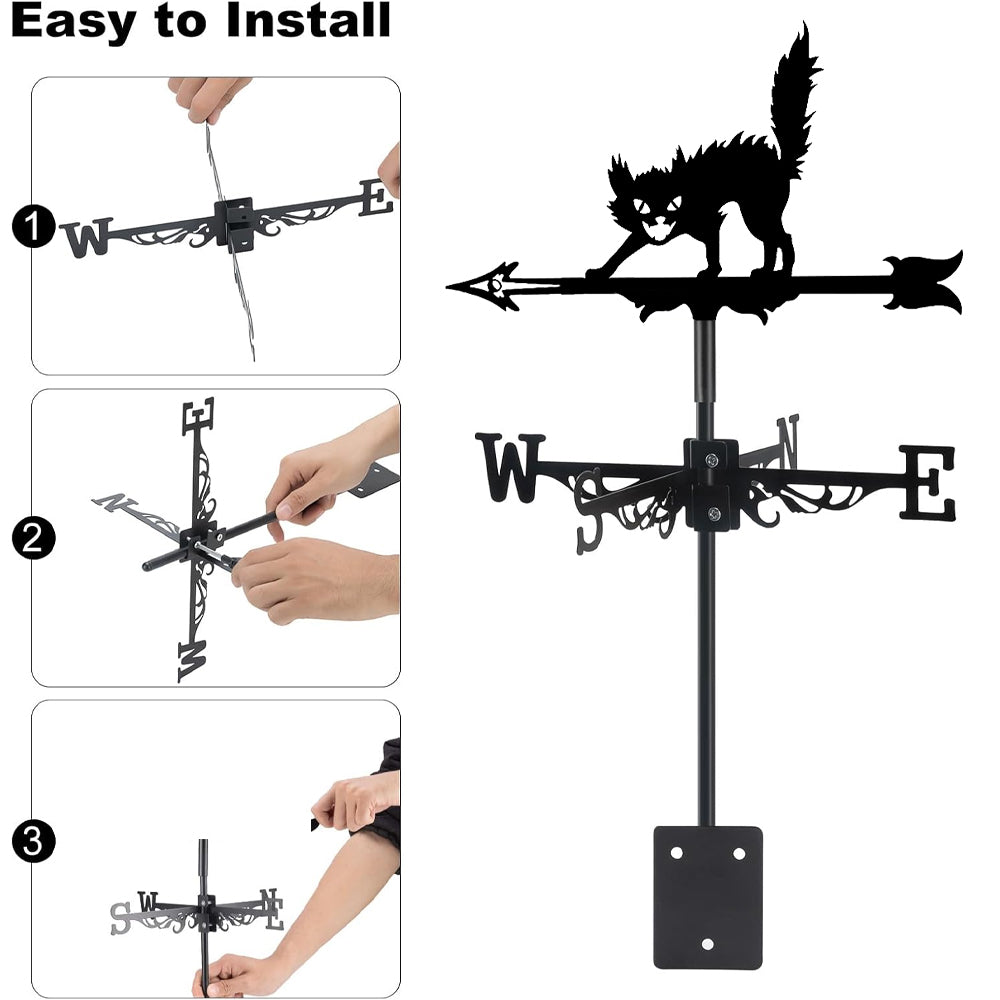 Easy to Install

1

W E

2

E N W

3

S W N E

W S N E