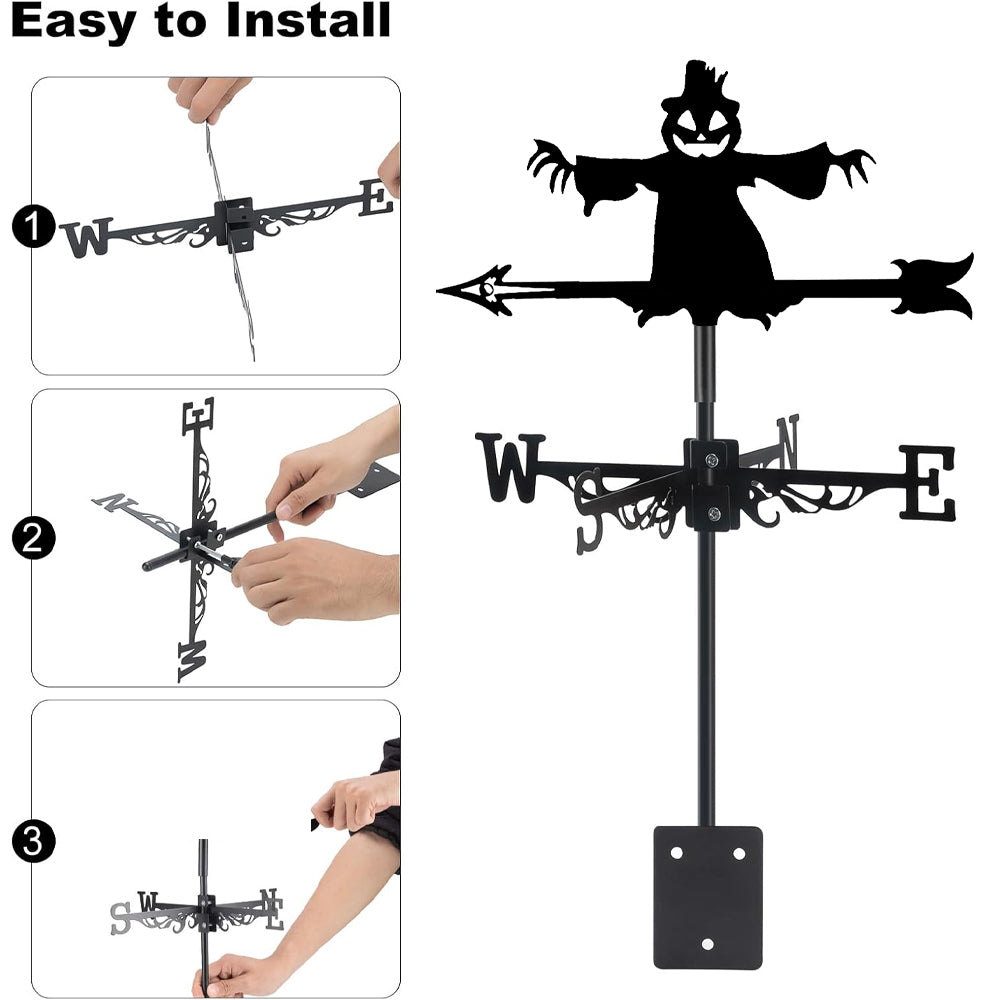 Easy to Install

1

W E

2

E N W

3

S W N E

W S N E