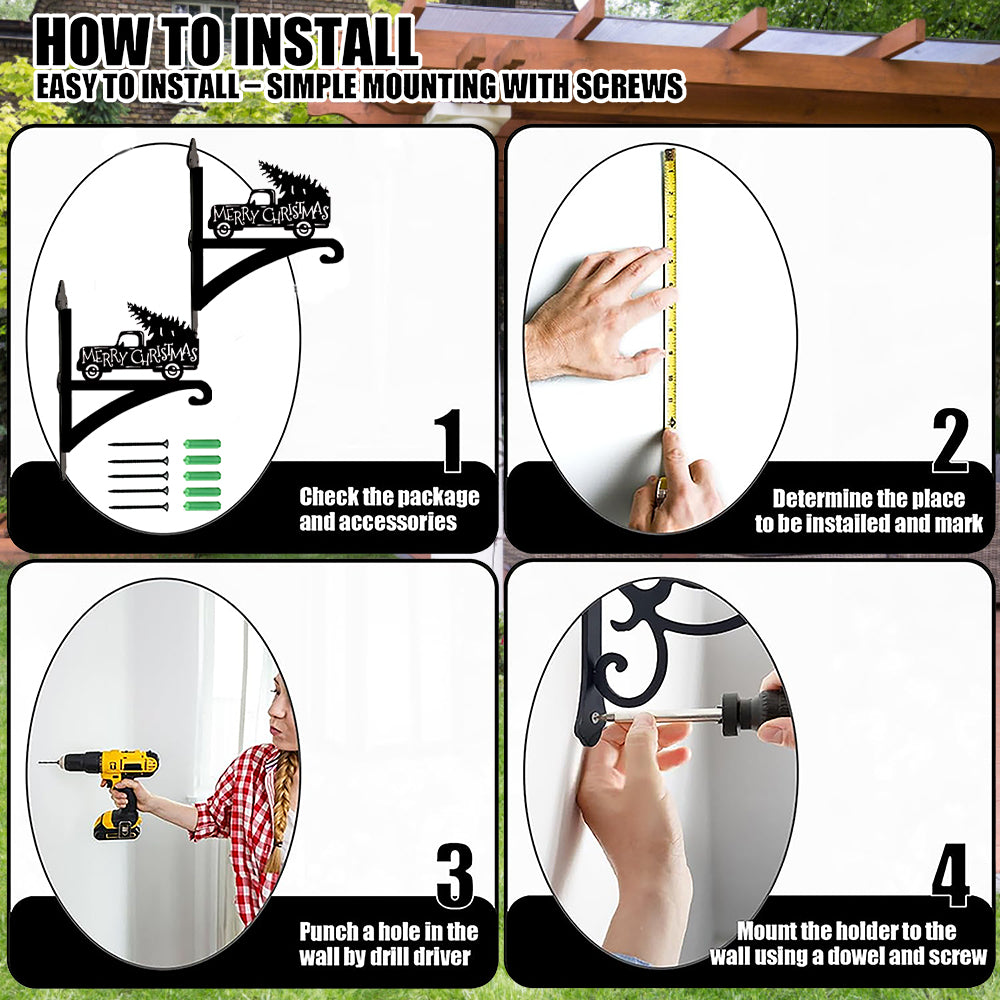 HOW TO INSTALL
EASY TO INSTALL – SIMPLE MOUNTING WITH SCREWS

MERRY CHRISTMAS

MERRY CHRISTMAS

1
Check the package and accessories

2
Determine the place to be installed and mark

3
Punch a hole in the wall by drill driver

4
Mount the holder to the wall using a dowel and screw