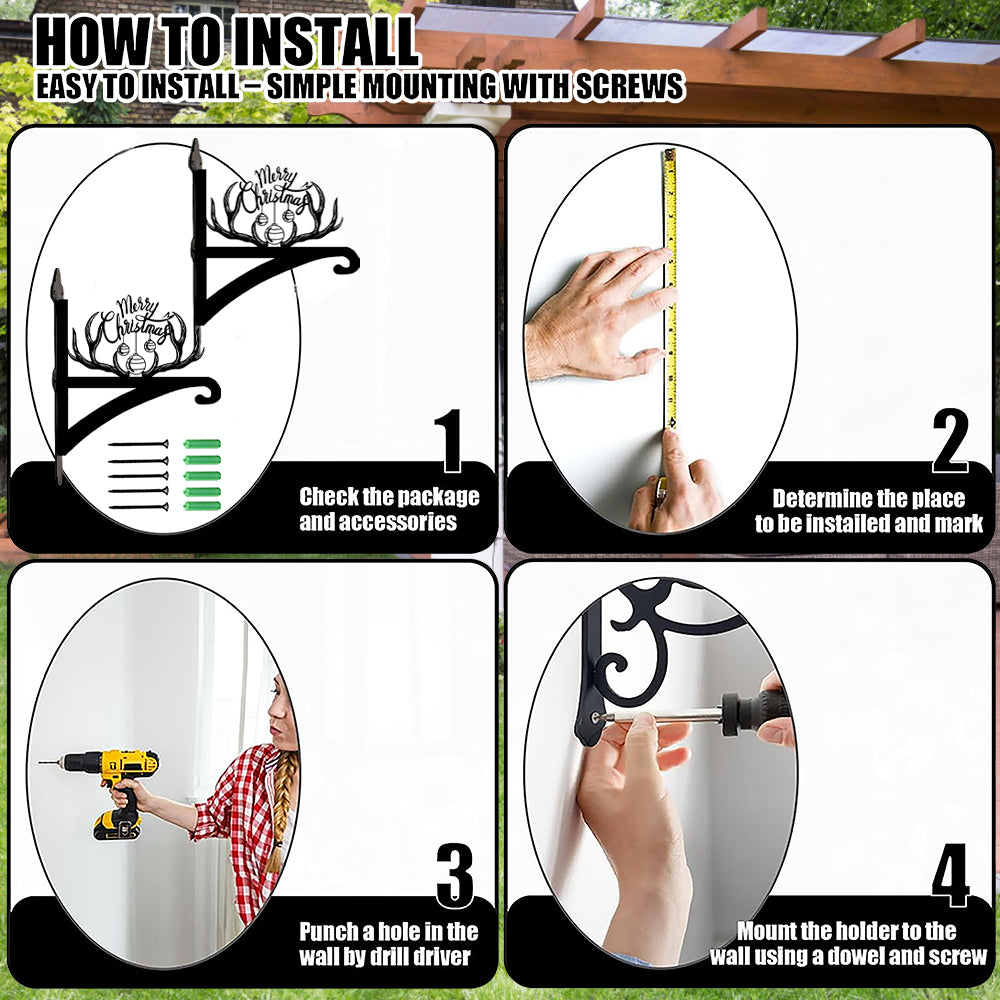 HOW TO INSTALL
EASY TO INSTALL – SIMPLE MOUNTING WITH SCREWS

Merry Christmas

Merry Christmas

1
Check the package and accessories

2
Determine the place to be installed and mark

3
Punch a hole in the wall by drill driver

4
Mount the holder to the wall using a dowel and screw