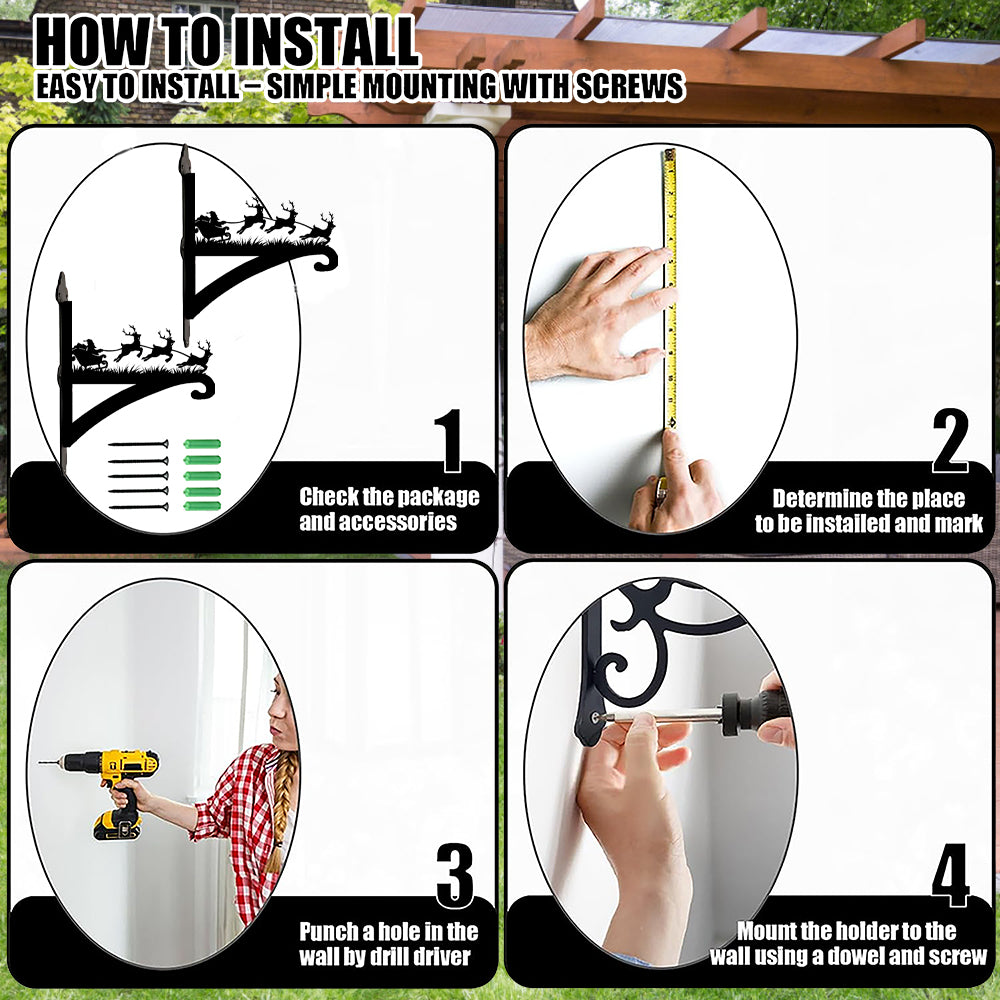 HOW TO INSTALL
EASY TO INSTALL – SIMPLE MOUNTING WITH SCREWS

1
Check the package and accessories

2
Determine the place to be installed and mark

3
Punch a hole in the wall by drill driver

4
Mount the holder to the wall using a dowel and screw