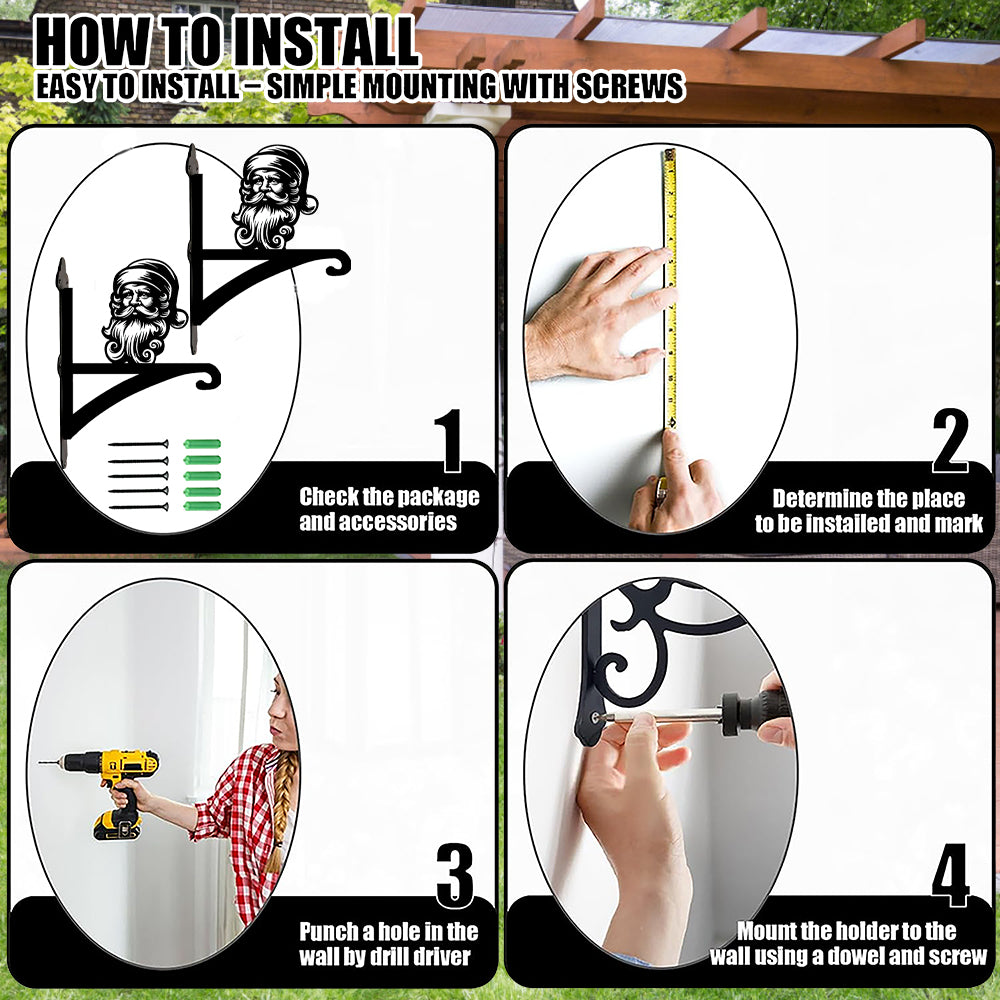 HOW TO INSTALL
EASY TO INSTALL – SIMPLE MOUNTING WITH SCREWS

1
Check the package and accessories

2
Determine the place to be installed and mark

3
Punch a hole in the wall by drill driver

4
Mount the holder to the wall using a dowel and screw