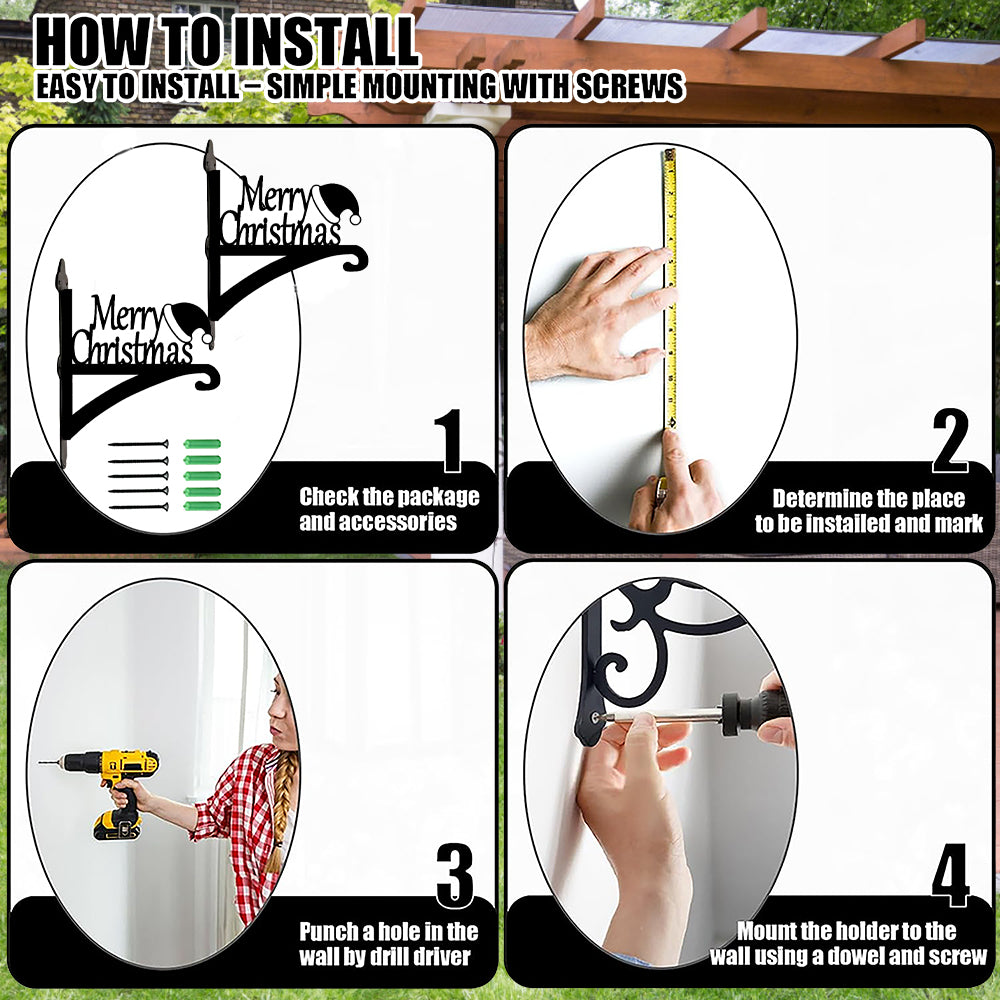 HOW TO INSTALL
EASY TO INSTALL – SIMPLE MOUNTING WITH SCREWS

Merry Christmas
Merry Christmas

1
Check the package and accessories

2
Determine the place to be installed and mark

3
Punch a hole in the wall by drill driver

4
Mount the holder to the wall using a dowel and screw