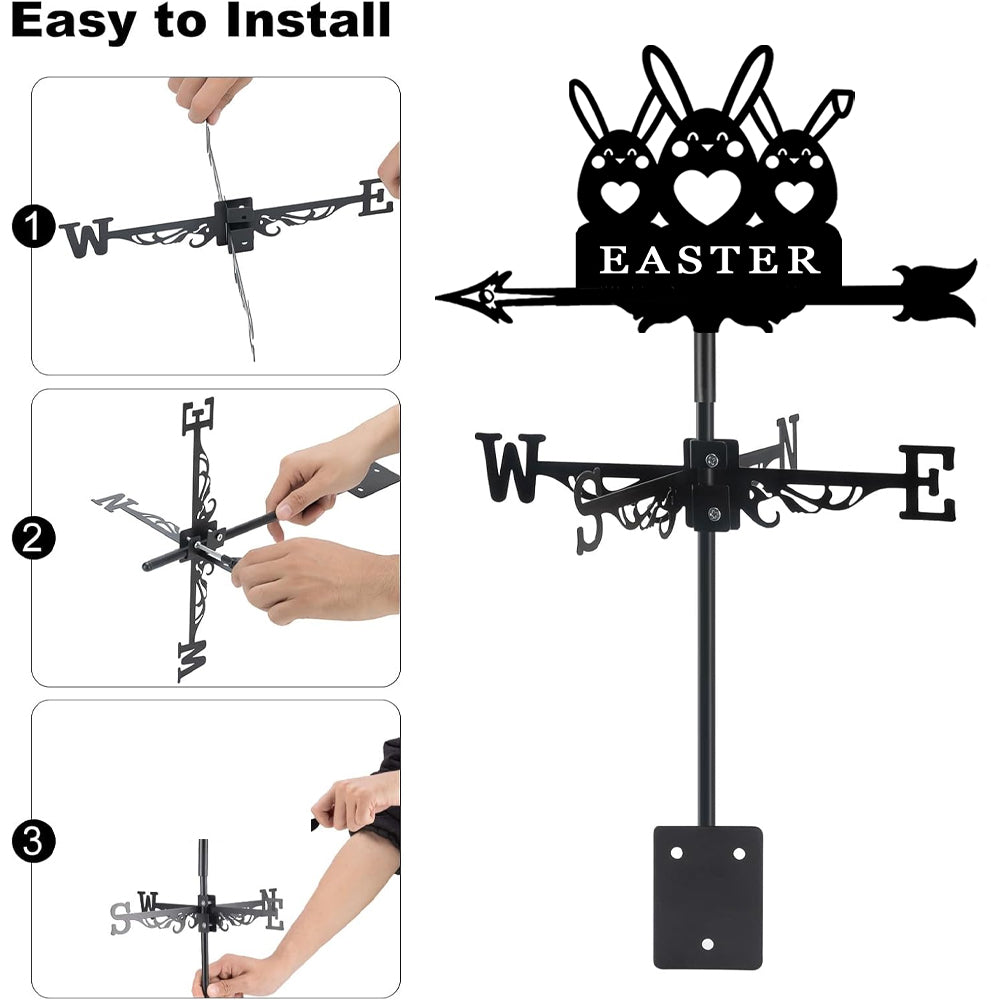 Easy to Install

1

W E

2

E N W

3

S W N E

EASTER

W S N E