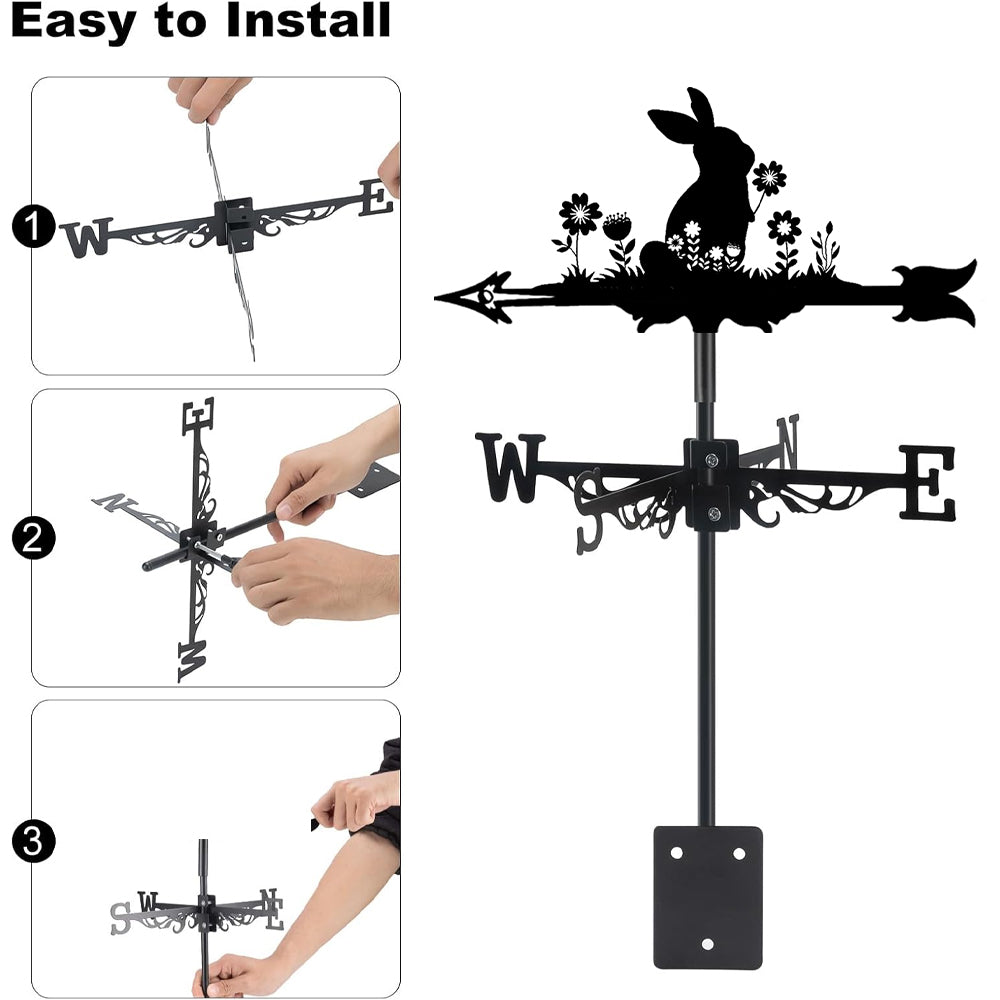 Easy to Install

1
W E

2
E N W

3
S W N E

W S N E