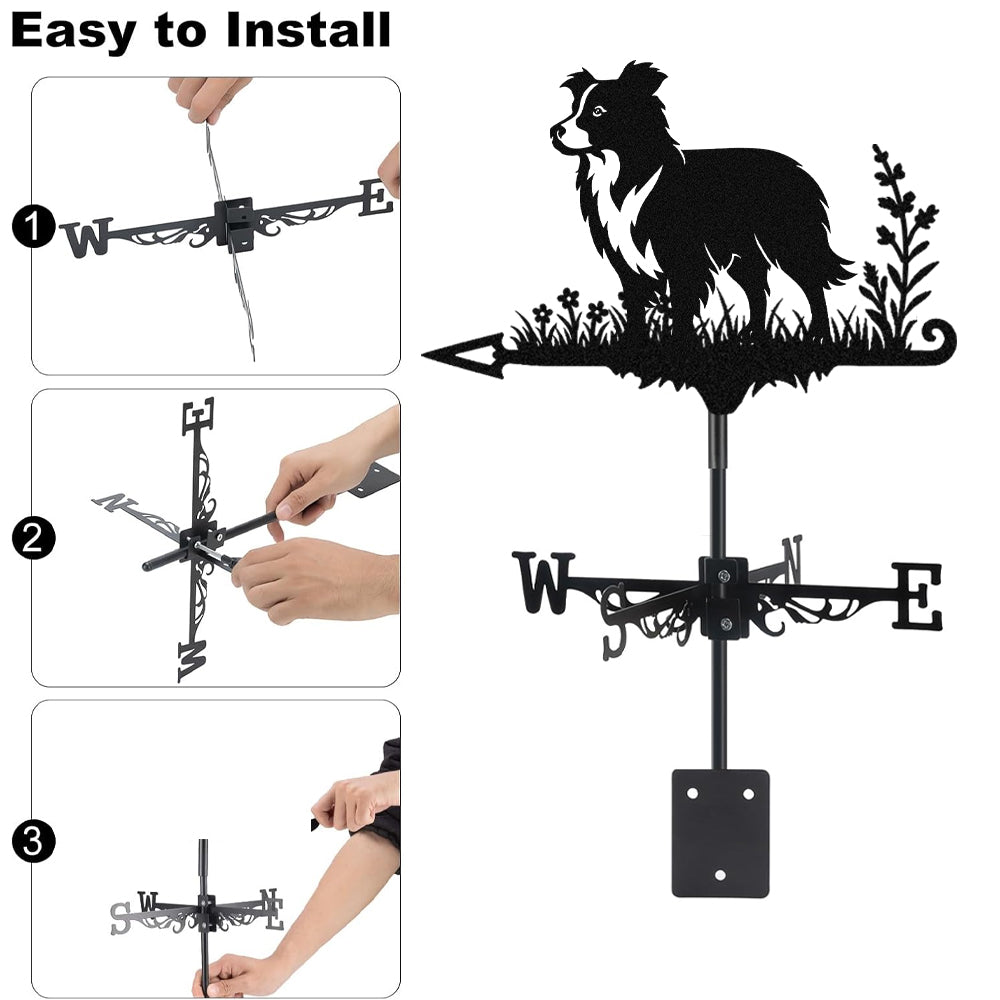 Easy to Install

1
W E

2
E N W

3
S W N E

W S N E