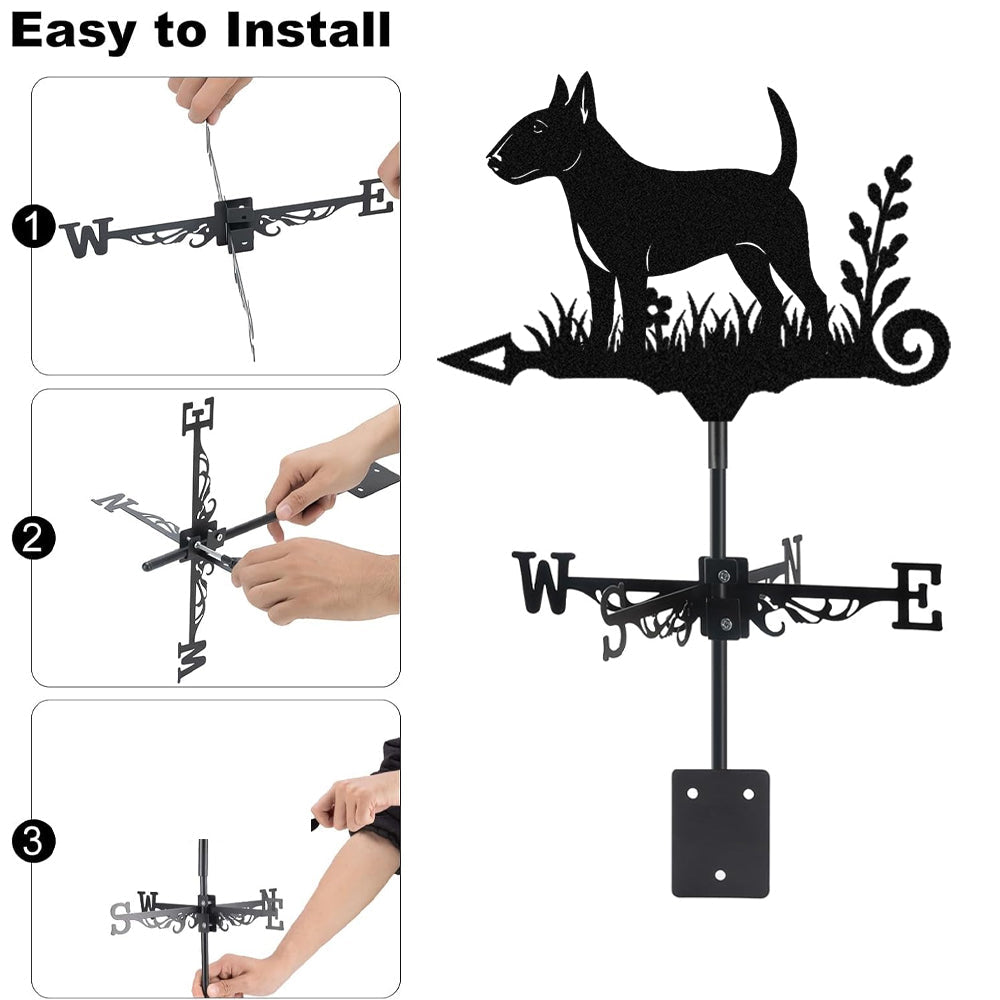 Easy to Install

1

W E

2

E N W

3

S W N E

W S N E