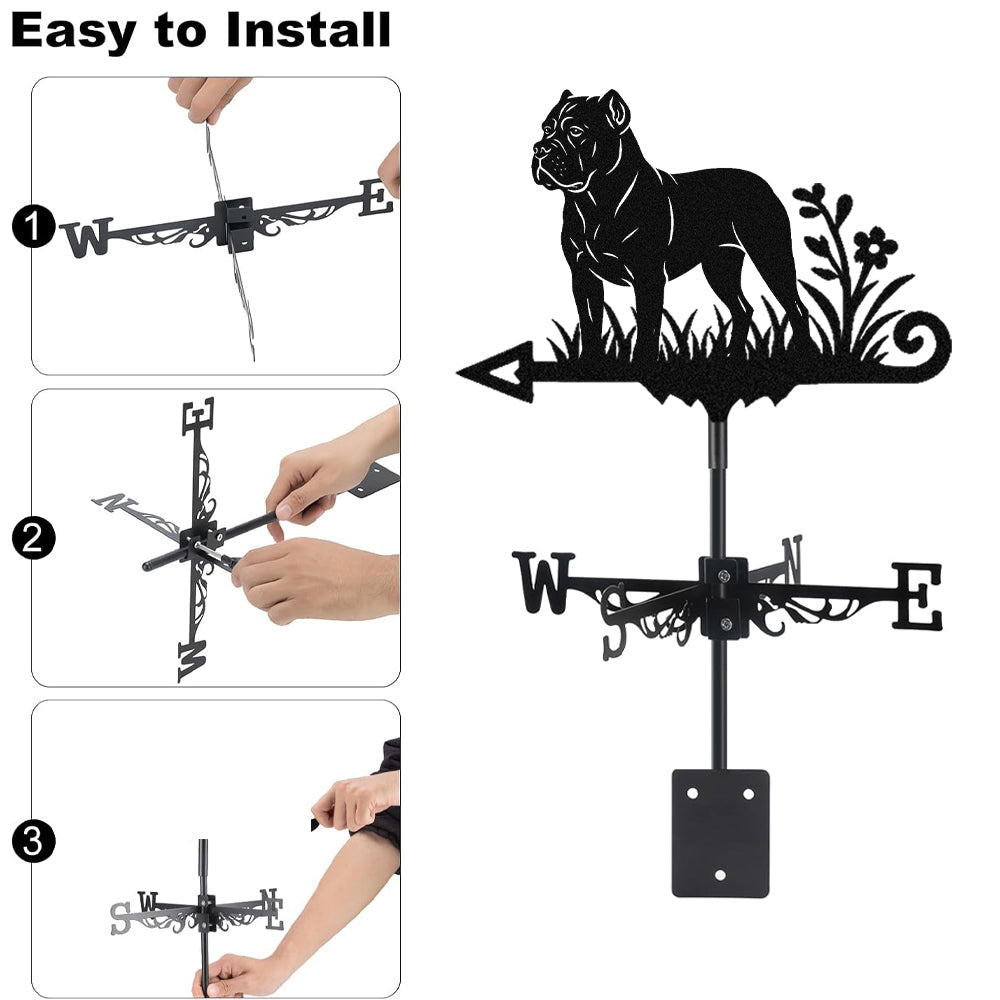 Easy to Install

1
W E

2
E N W

3
S W N E

W S N E