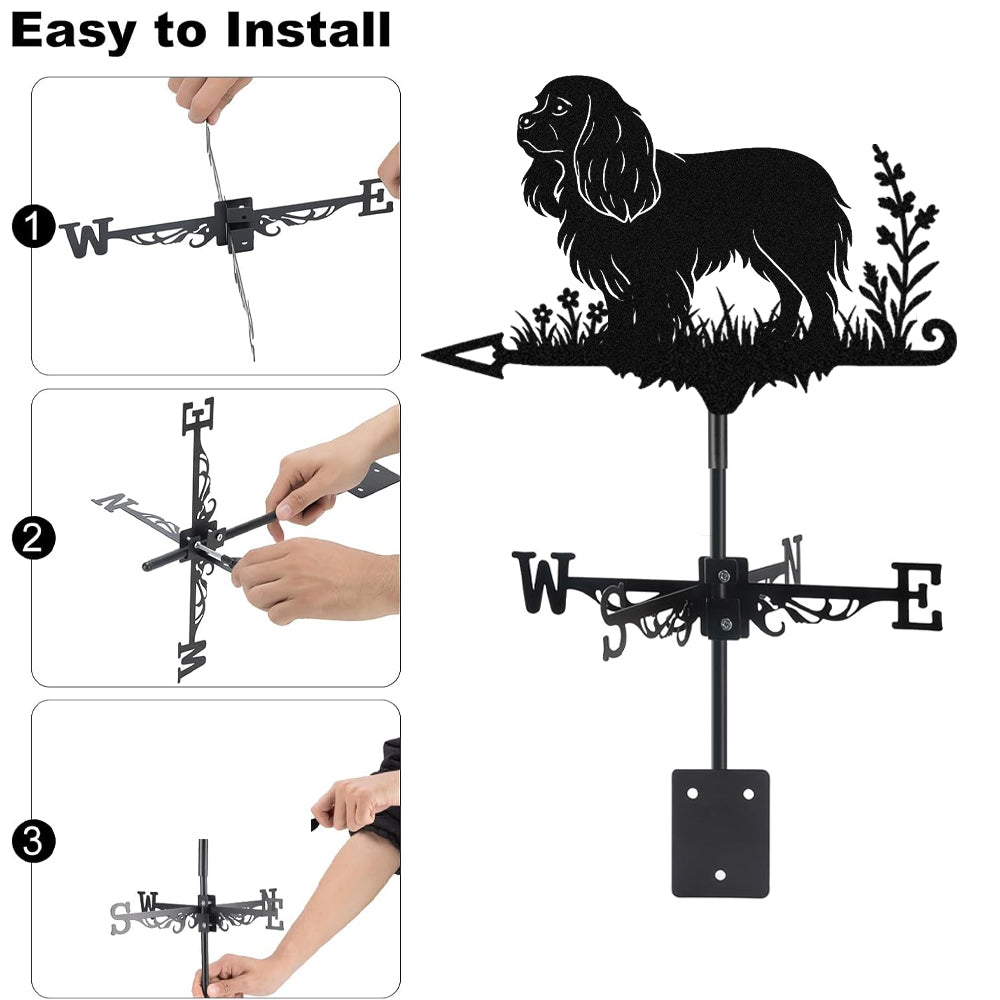 Easy to Install

1
W E

2
E N W

3
S W N E

W S N E