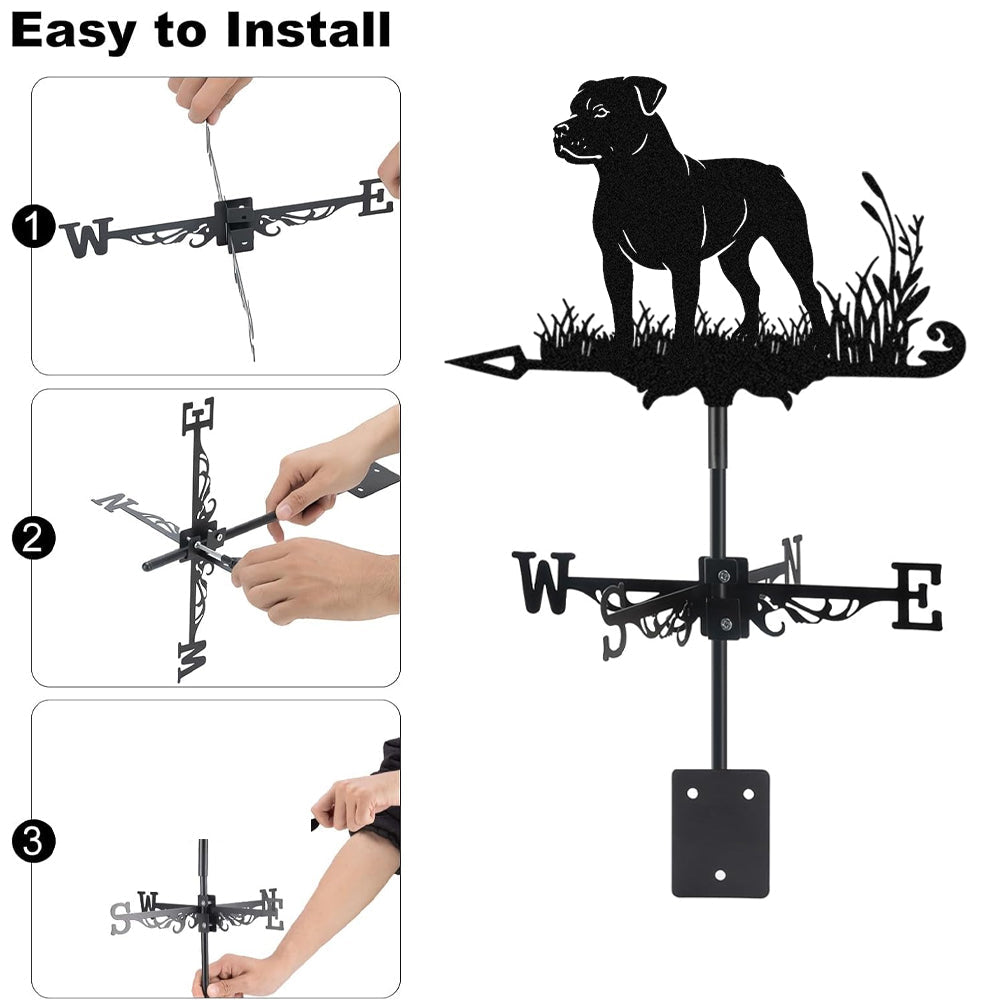 Easy to Install

1
W E

2
E N W

3
S W N E

W S N E