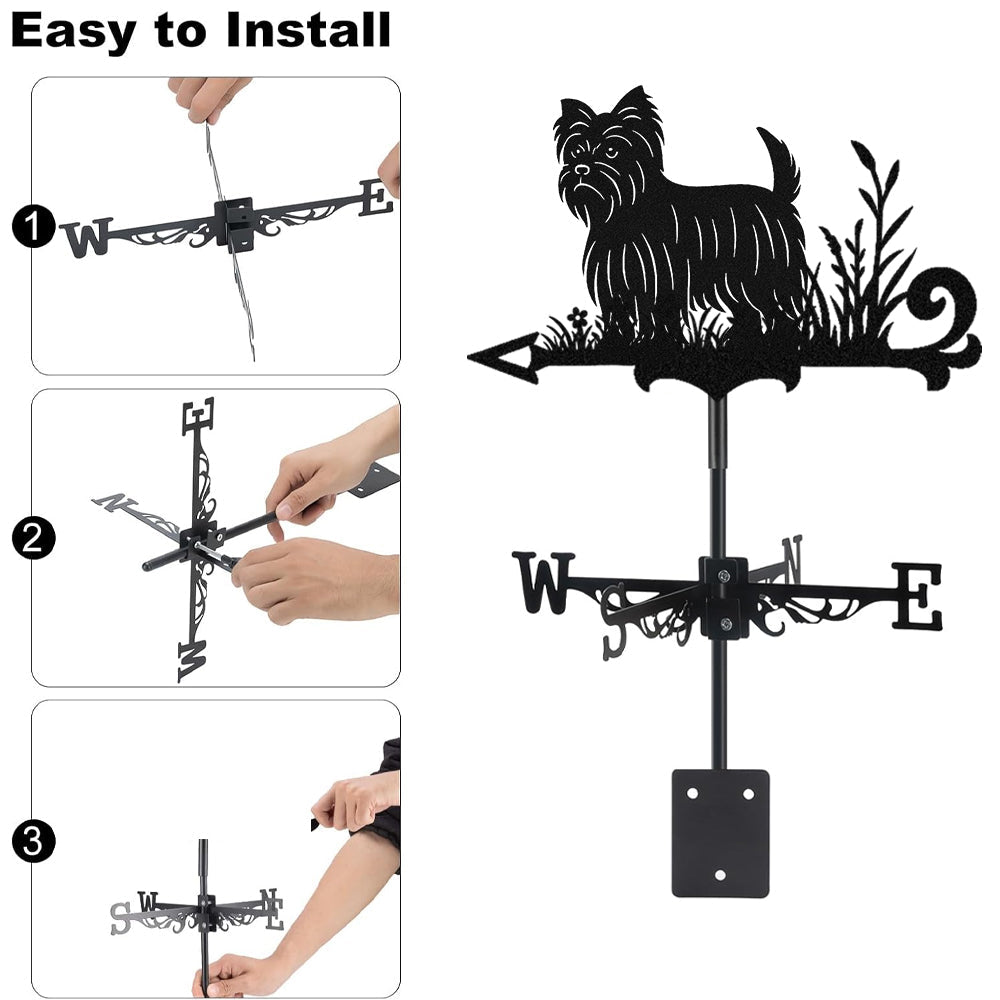 Easy to Install

1

W E

2

E N W

3

S W N E

W S N E