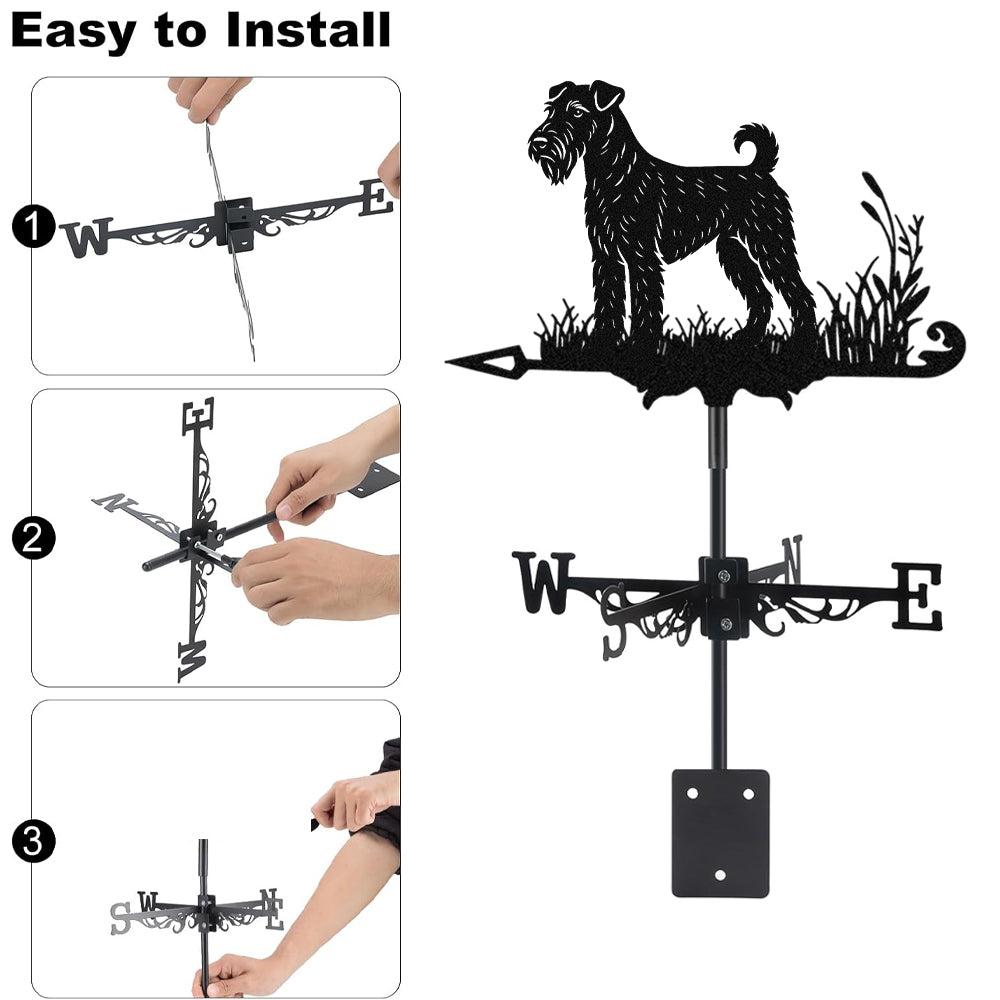 Easy to Install

1 W E

2 E N W

3 S W N E

W S N E