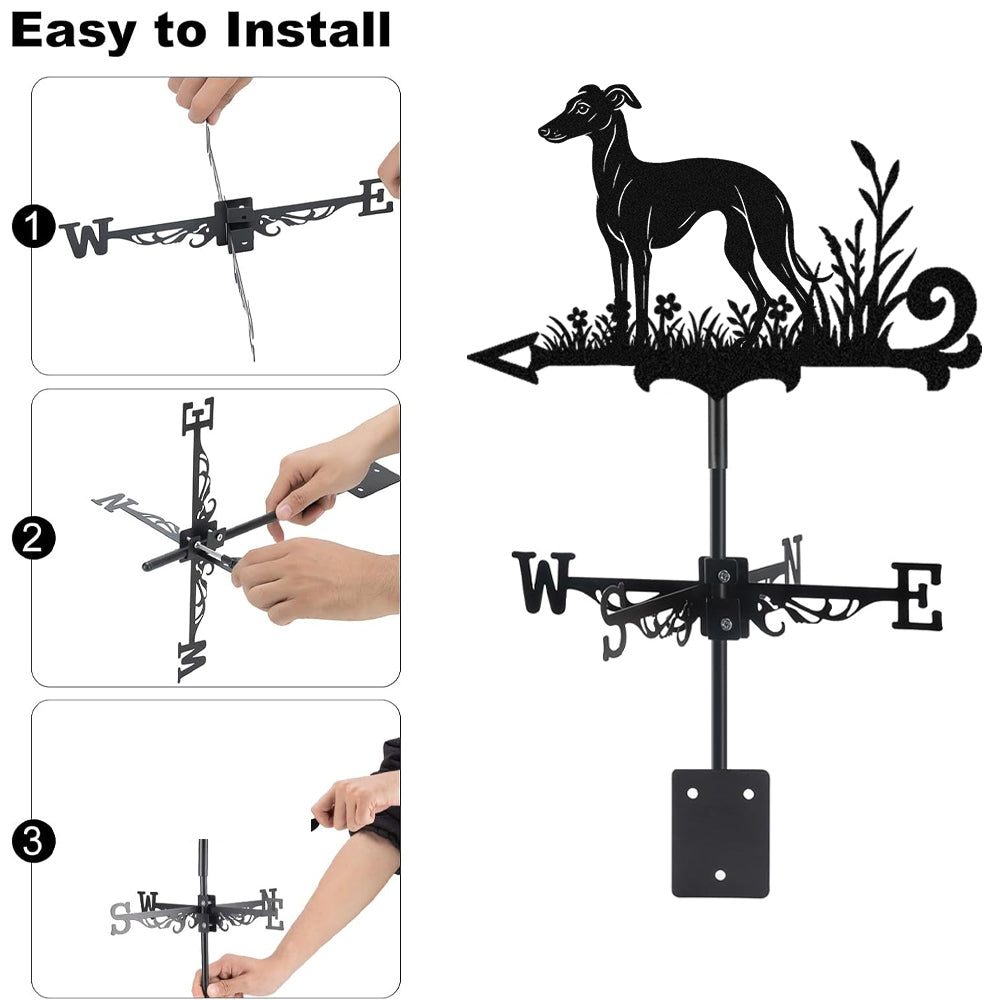 Easy to Install

1
W E

2
E N W

3
S W N E

W S N E