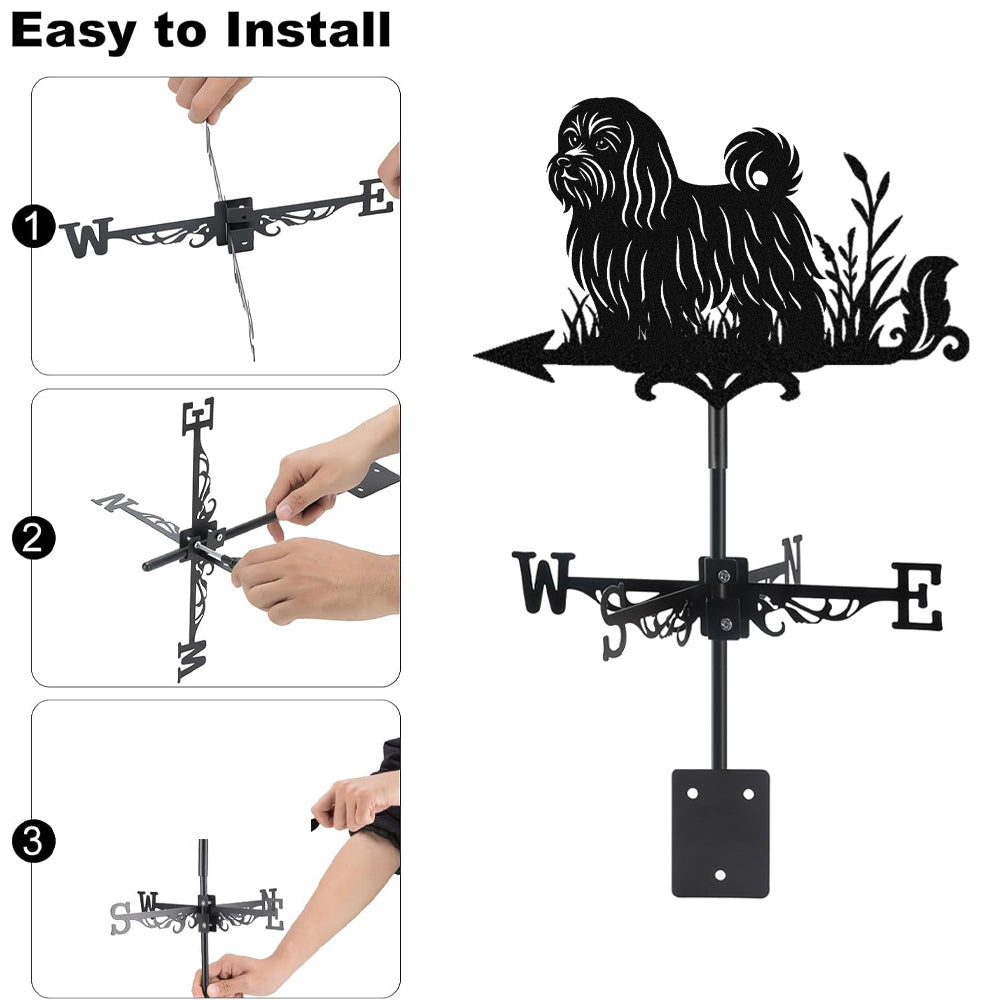 Easy to Install

1
W E

2
E N W

3
S W N E

W S N E