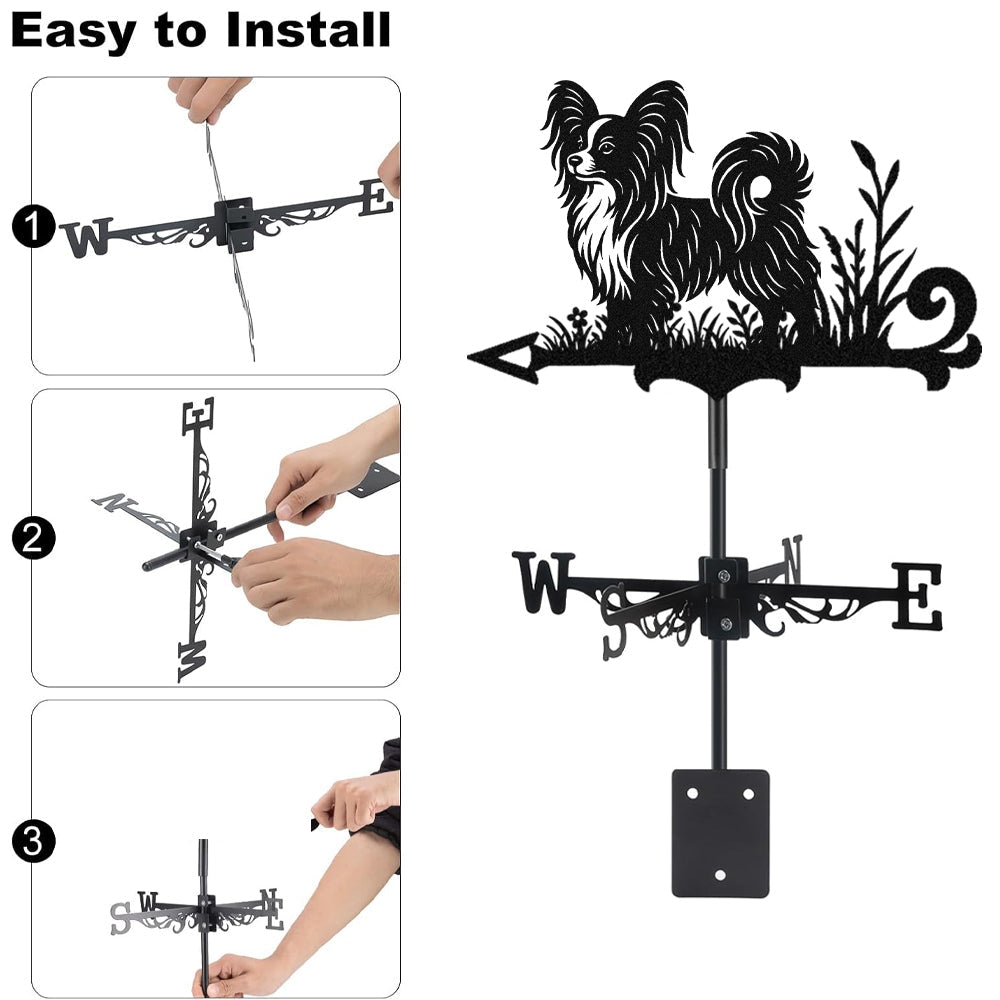 Easy to Install

1
W E

2
E
N
W

3
S W N E

W S N E