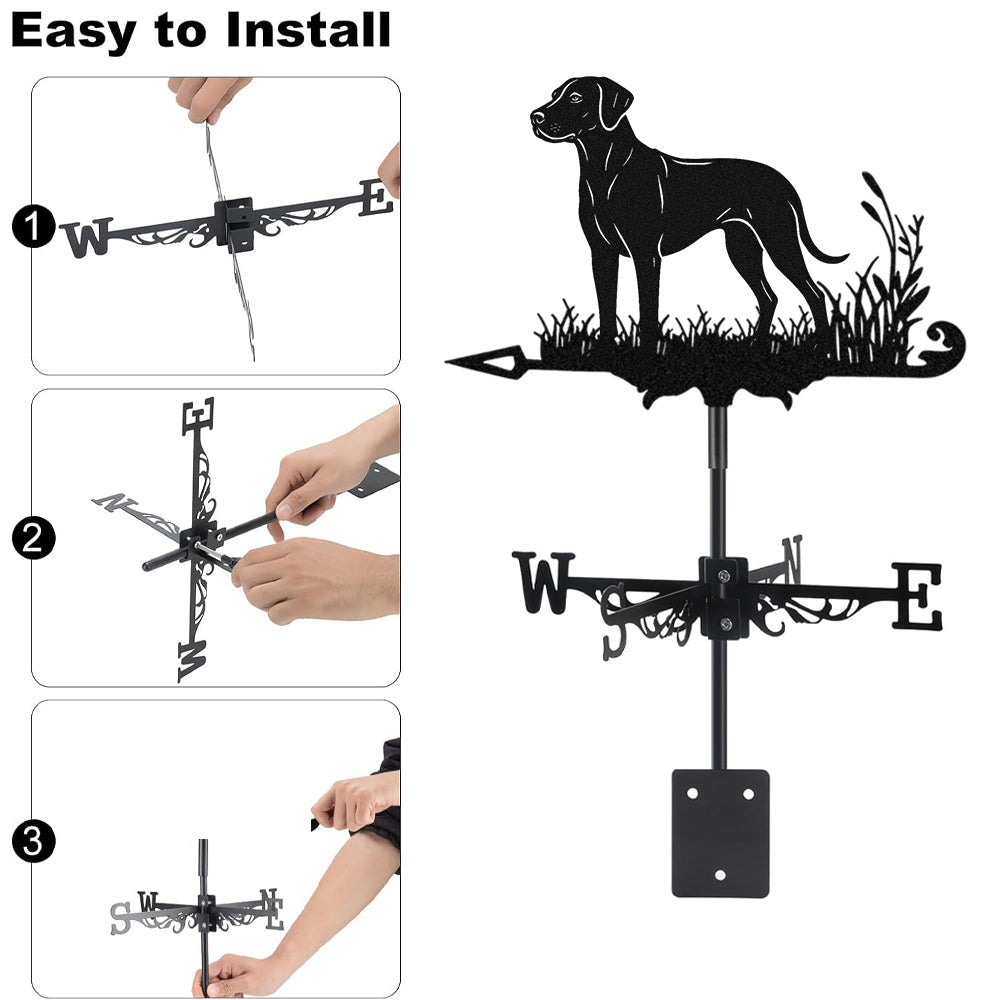 Easy to Install

1
W E

2
E N W

3
S W N E

W S N E